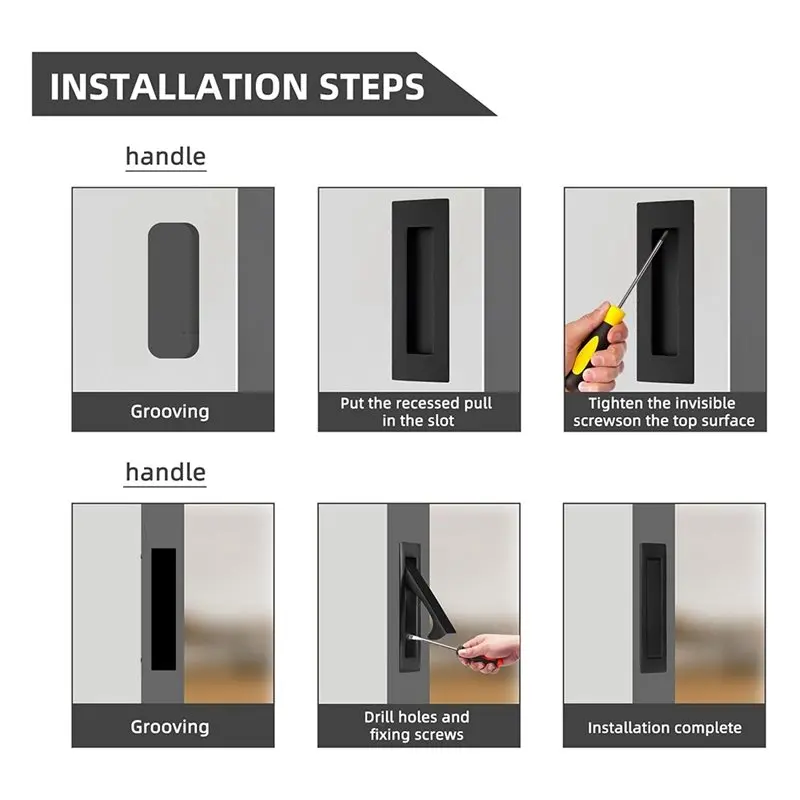 INSTALLATION STEPS

handle

Grooving

Put the recessed pull in the slot

Tighten the invisible screwson the top surface

handle

Grooving

Drill holes and fixing screws

Installation complete