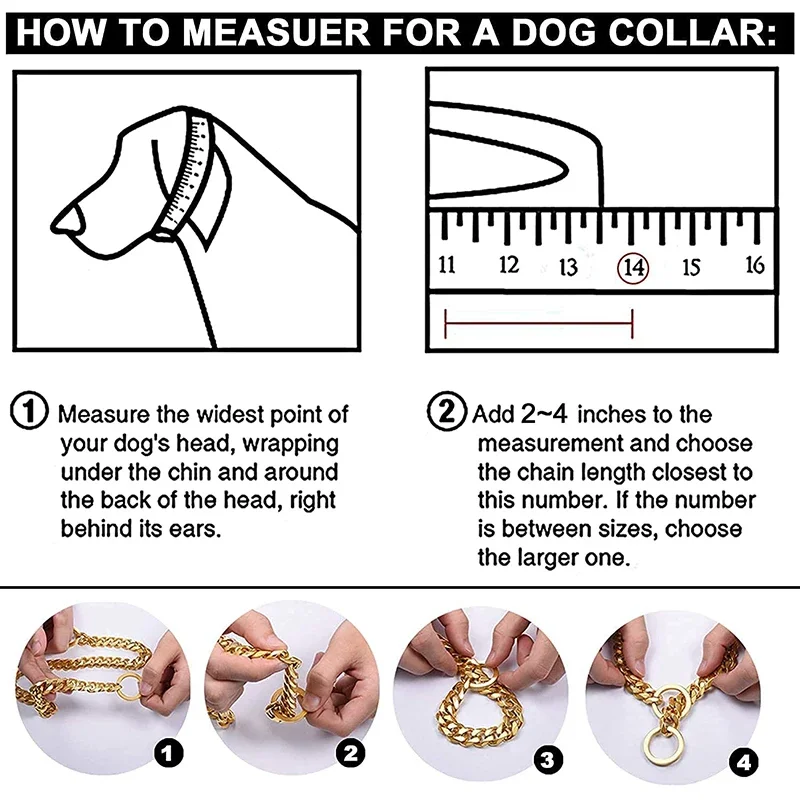 HOW TO MEASUER FOR A DOG COLLAR:

11 12 13 14 15 16

① Measure the widest point of your dog's head, wrapping under the chin and around the back of the head, right behind its ears.

② Add 2~4 inches to the measurement and choose the chain length closest to this number. If the number is between sizes, choose the larger one.

1

2

3

4