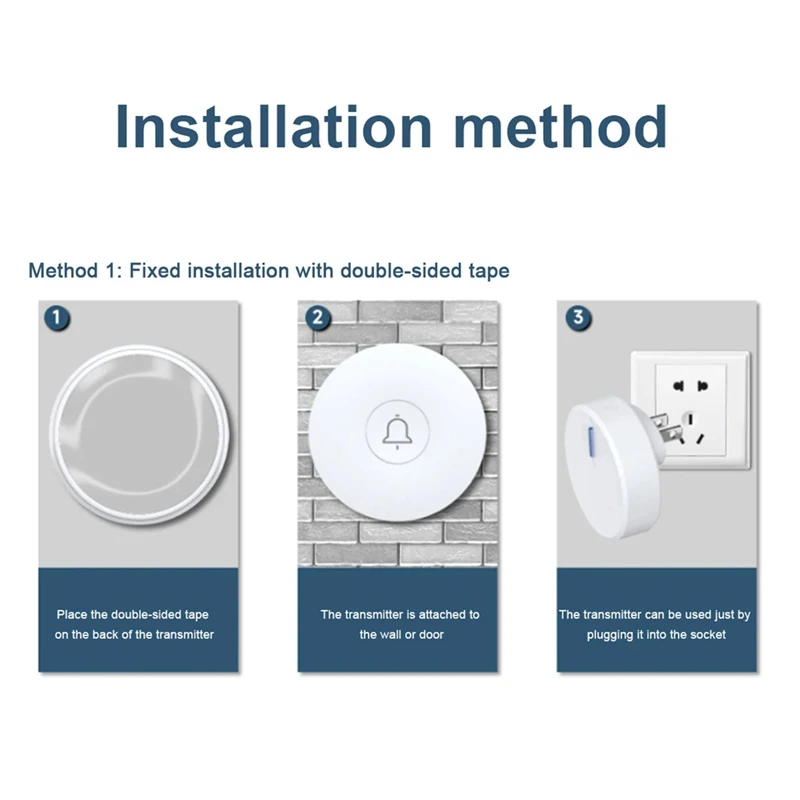 Installation method

Method 1: Fixed installation with double-sided tape

1

Place the double-sided tape on the back of the transmitter

2

The transmitter is attached to the wall or door

3

The transmitter can be used just by plugging it into the socket