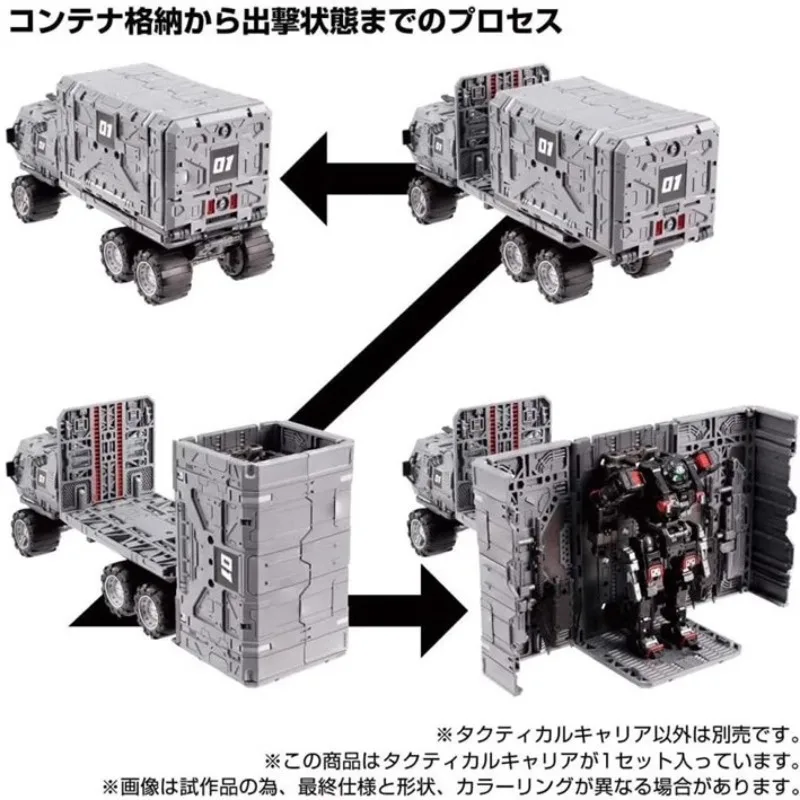 コンテナ格納から出撃状態までのプロセス

01

01

01

01

01

※タクティカルキャリア以外は別売です。
※この商品はタクティカルキャリアが1セット入っています。
※画像は試作品の為、最終仕様と形状、カラーリングが異なる場合があります。