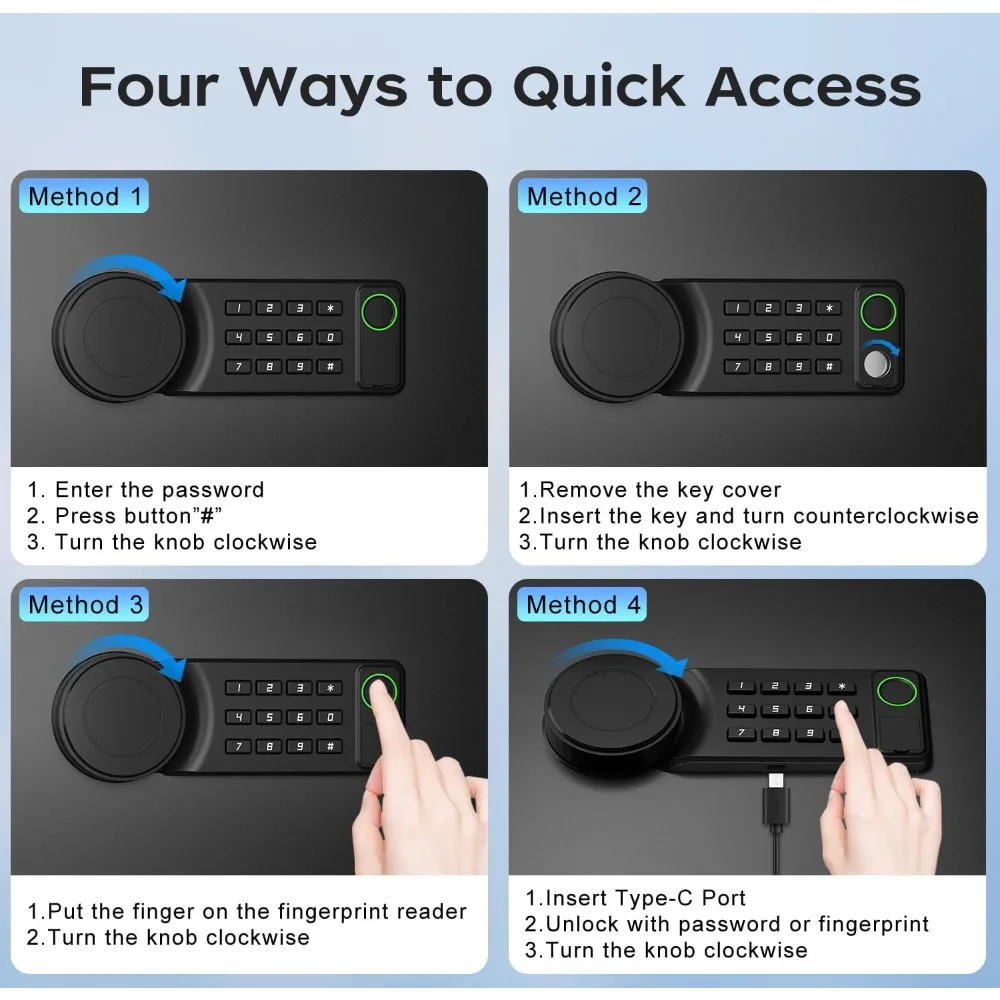 Four Ways to Quick Access

Method 1

1 2 3 *
4 5 6 0
7 8 9 #

1. Enter the password
2. Press button"#"
3. Turn the knob clockwise

Method 2

1 2 3 *
4 5 6 0
7 8 9 #

1.Remove the key cover
2.Insert the key and turn counterclockwise
3.Turn the knob clockwise

Method 3

1 2 3 *
4 5 6 0
7 8 9 #

1.Put the finger on the fingerprint reader
2.Turn the knob clockwise

Method 4

1 2 3 *
4 5 6
7 8 9

1.Insert Type-C Port
2.Unlock with password or fingerprint
3.Turn the knob clockwise