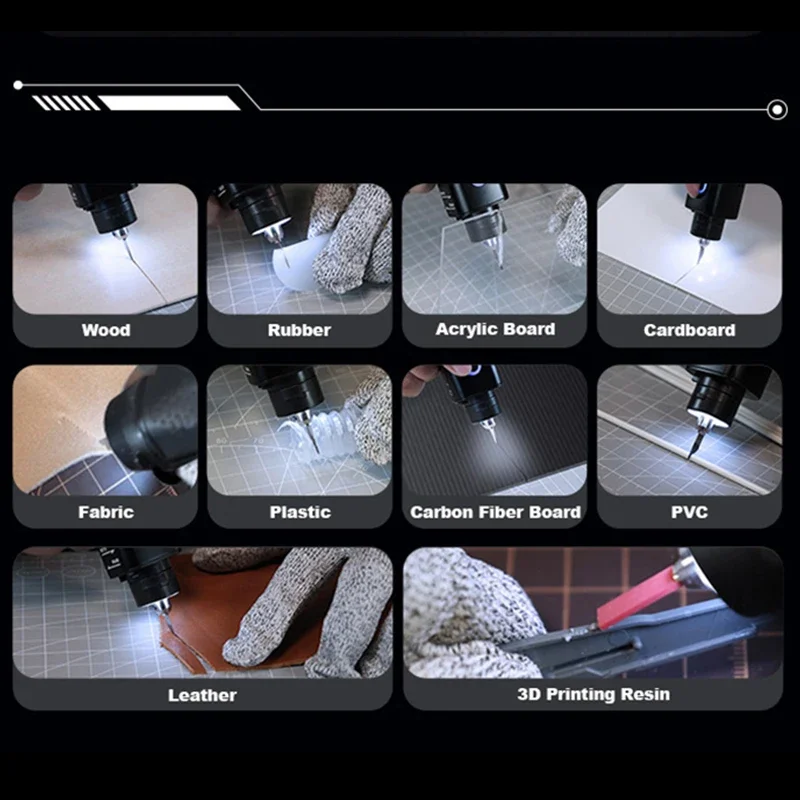 Wood
Rubber
Acrylic Board
Cardboard
Fabric
Plastic
Carbon Fiber Board
PVC
Leather
3D Printing Resin