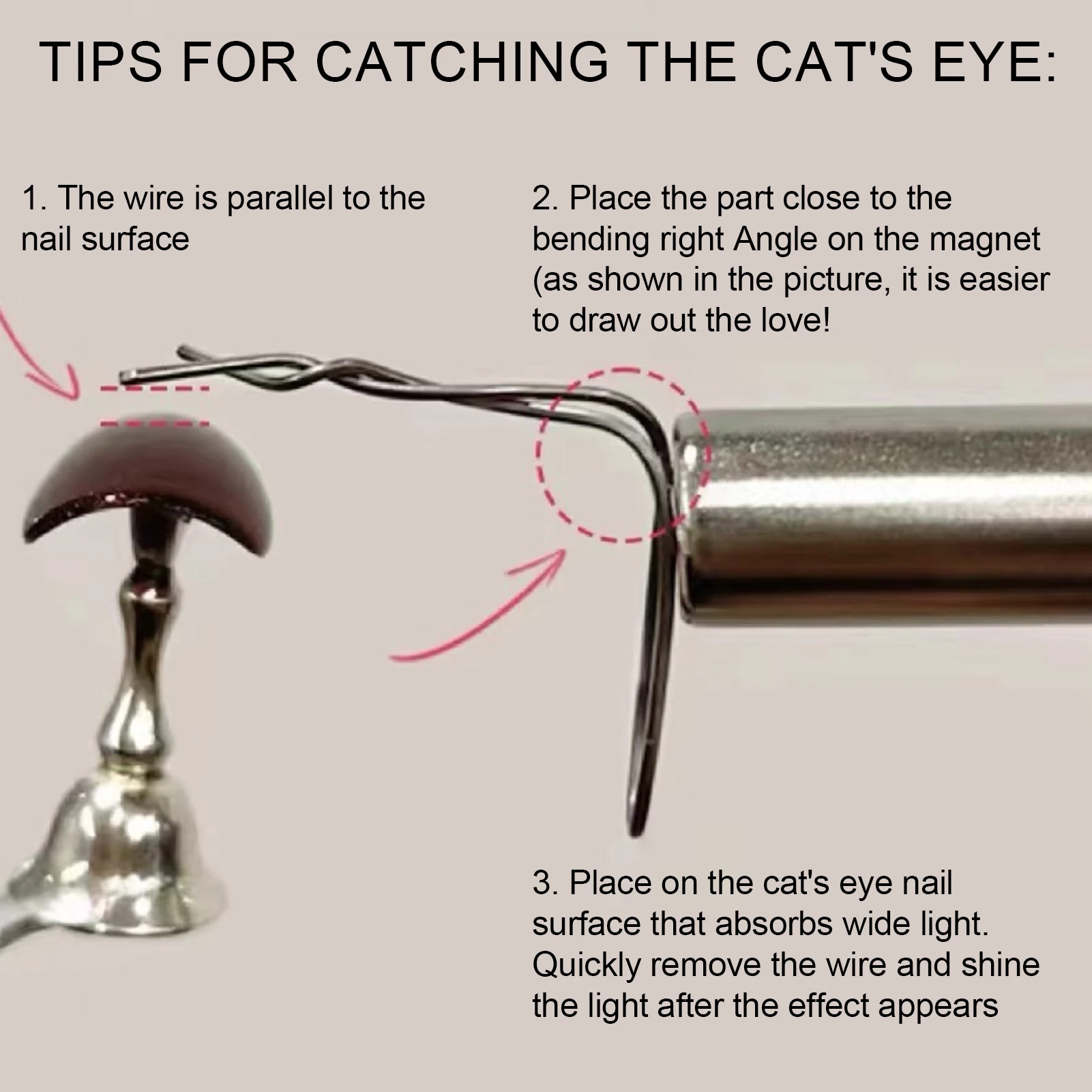 TIPS FOR CATCHING THE CAT'S EYE:

1. The wire is parallel to the nail surface

2. Place the part close to the bending right Angle on the magnet (as shown in the picture, it is easier to draw out the love!

3. Place on the cat's eye nail surface that absorbs wide light. Quickly remove the wire and shine the light after the effect appears