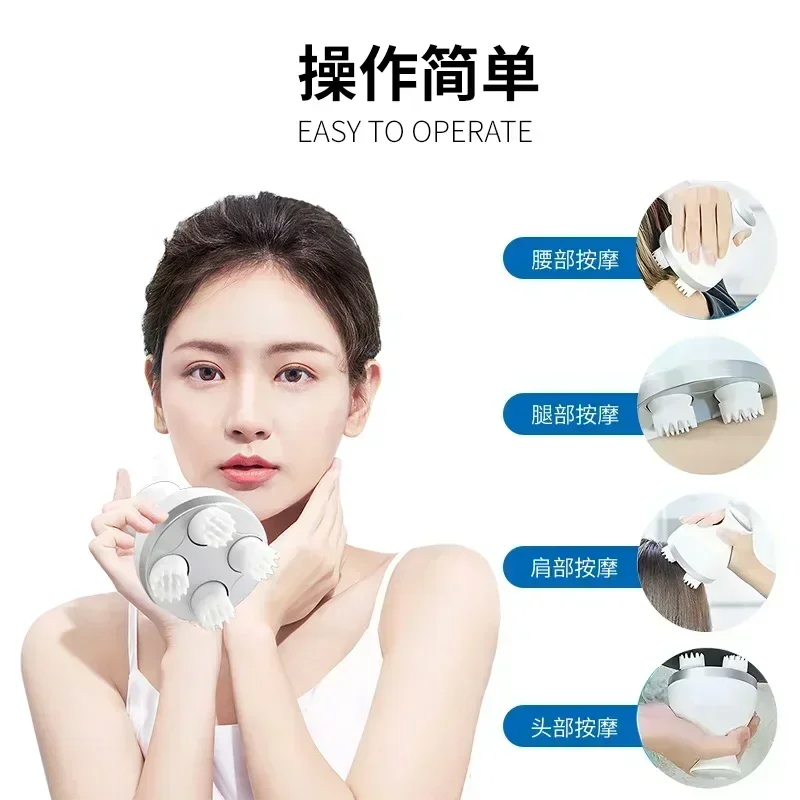 操作简单
EASY TO OPERATE

腰部按摩

腿部按摩

肩部按摩

头部按摩