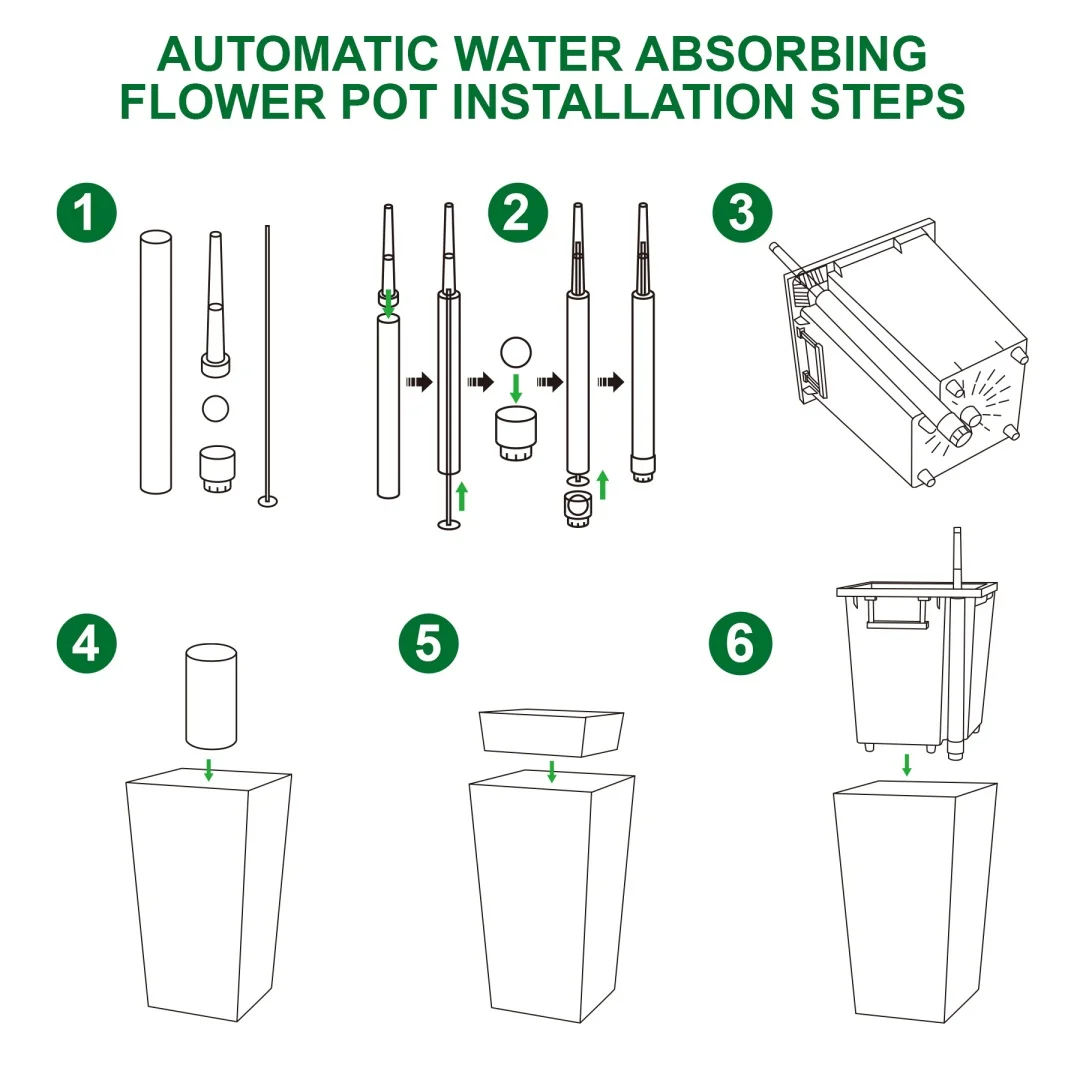 AUTOMATIC WATER ABSORBING FLOWER POT INSTALLATION STEPS

1

2

3

4

5

6