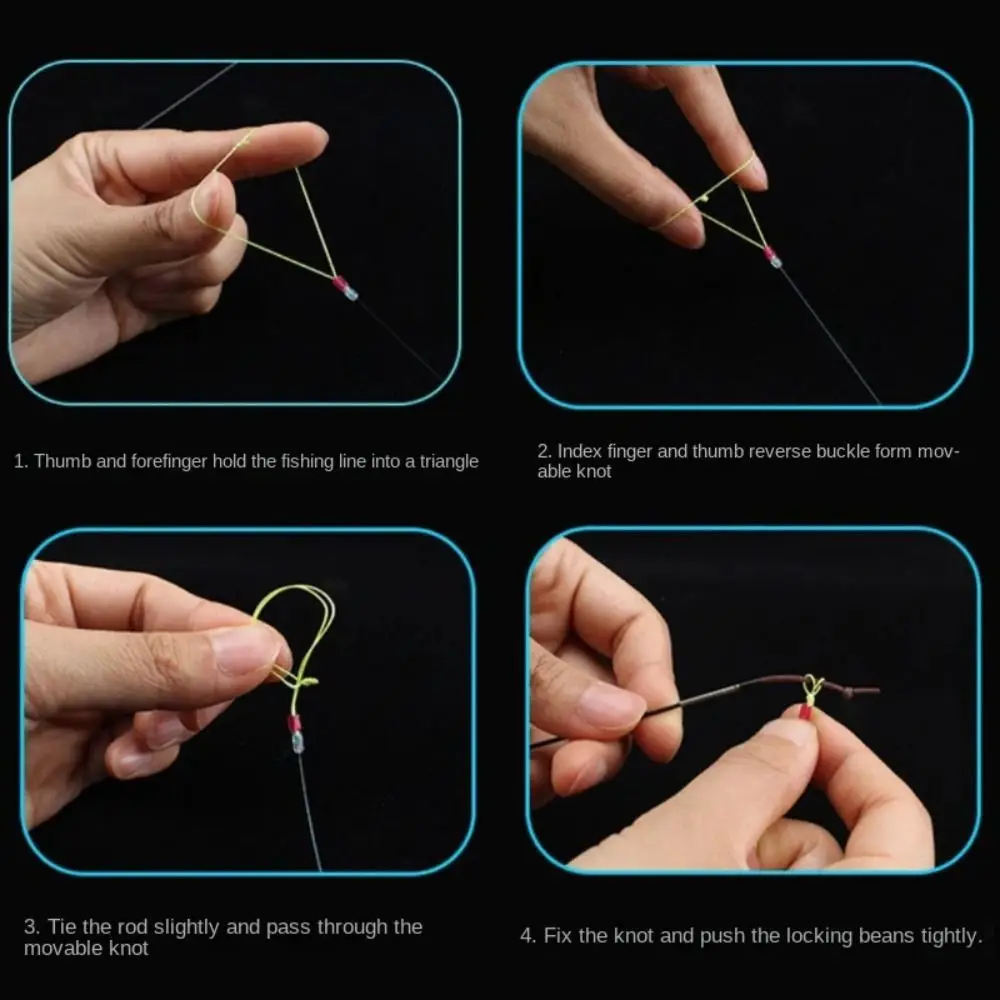 1. Thumb and forefinger hold the fishing line into a triangle

2. Index finger and thumb reverse buckle form movable knot

3. Tie the rod slightly and pass through the movable knot

4. Fix the knot and push the locking beans tightly.