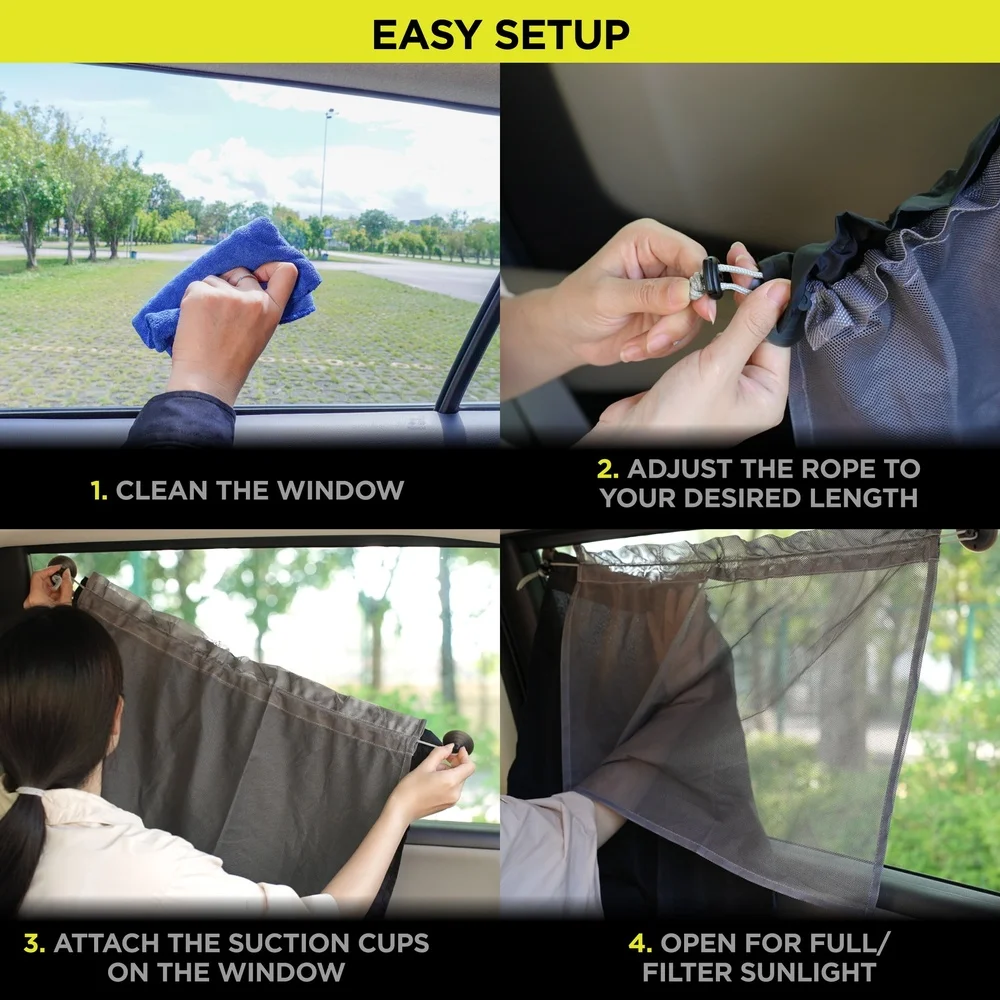 EASY SETUP

1. CLEAN THE WINDOW

2. ADJUST THE ROPE TO YOUR DESIRED LENGTH

3. ATTACH THE SUCTION CUPS ON THE WINDOW

4. OPEN FOR FULL/ FILTER SUNLIGHT