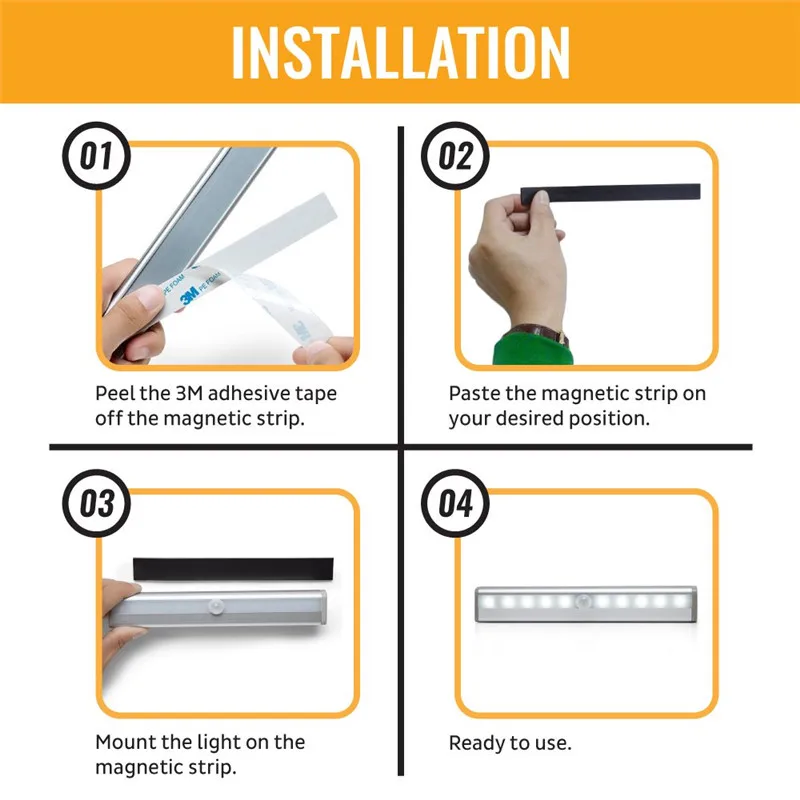 INSTALLATION

01

3M PE FOAM

Peel the 3M adhesive tape off the magnetic strip.

02

Paste the magnetic strip on your desired position.

03

Mount the light on the magnetic strip.

04

Ready to use.