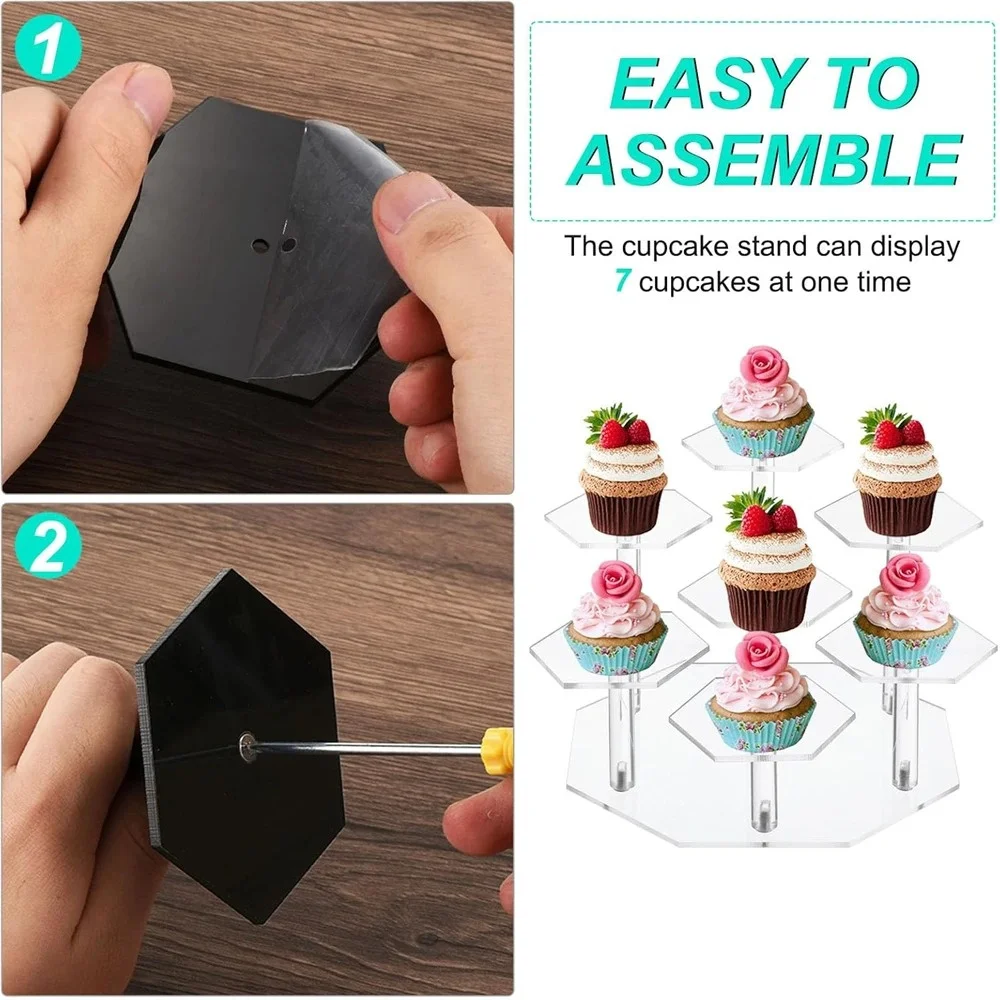 1

2

EASY TO ASSEMBLE

The cupcake stand can display 7 cupcakes at one time