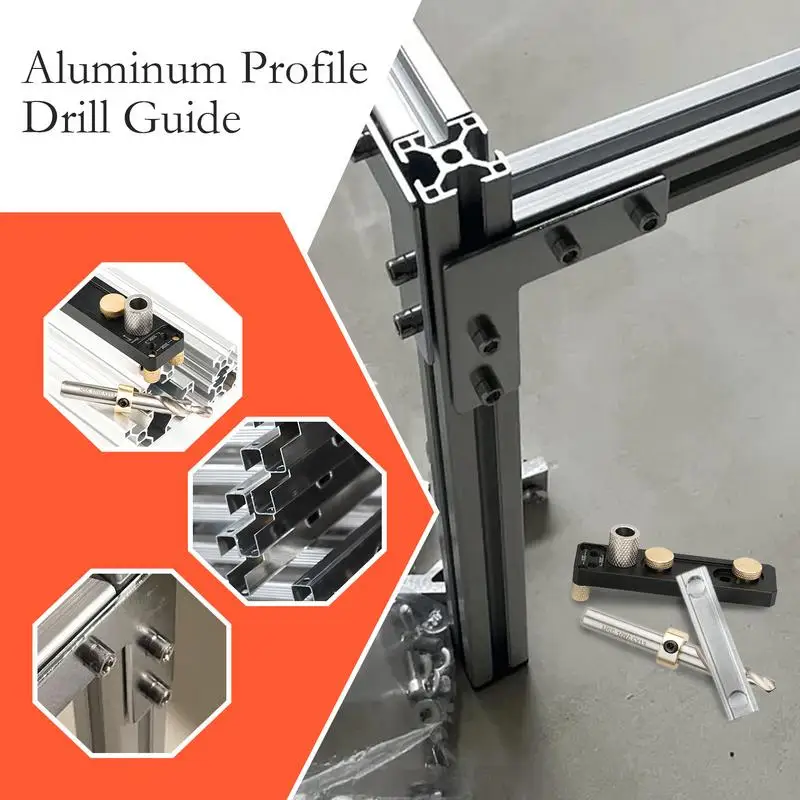 Aluminum Profile Drill Guide