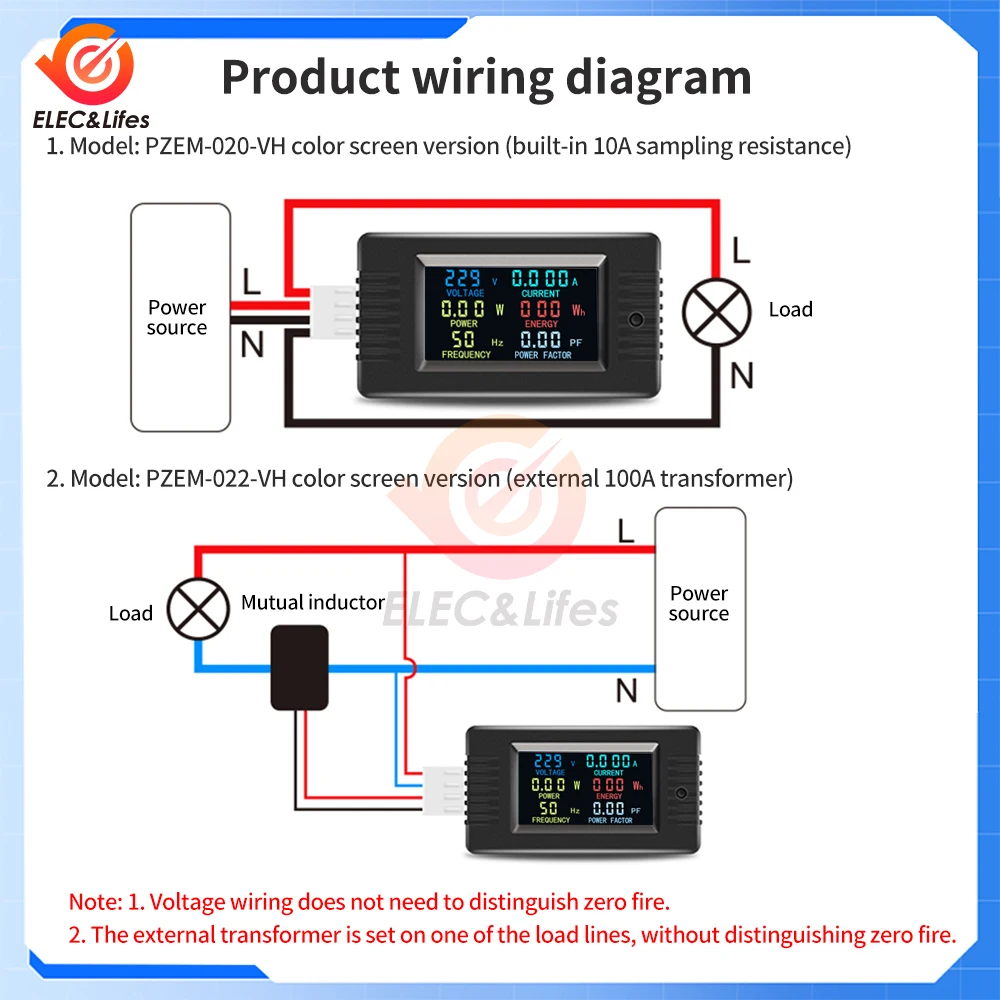 ELEC&Lifes

Product wiring diagram

1. Model: PZEM-020-VH color screen version (built-in 10A sampling resistance)

Power source

L

N

229 V
VOLTAGE
0.000 A
CURRENT
0.00 W
POWER
0.00 Wh
ENERGY
50 Hz
FREQUENCY
0.00 PF
POWER FACTOR

L

Load

N

2. Model: PZEM-022-VH color screen version (external 100A transformer)

L

Load

Mutual inductor

ELEC&Lifes

Power source

N

229 V
VOLTAGE
0.000 A
CURRENT
0.00 W
POWER
0.00 Wh
ENERGY
50 Hz
FREQUENCY
0.00 PF
POWER FACTOR

Note: 1. Voltage wiring does not need to distinguish zero fire.
2. The external transformer is set on one of the load lines, without distinguishing zero fire.