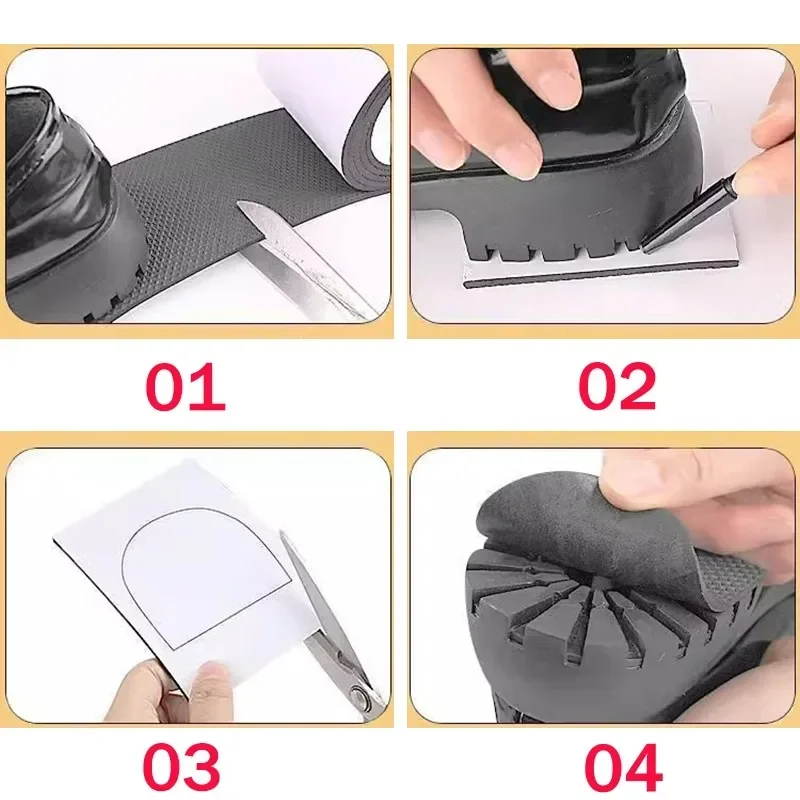 01

02

03

04