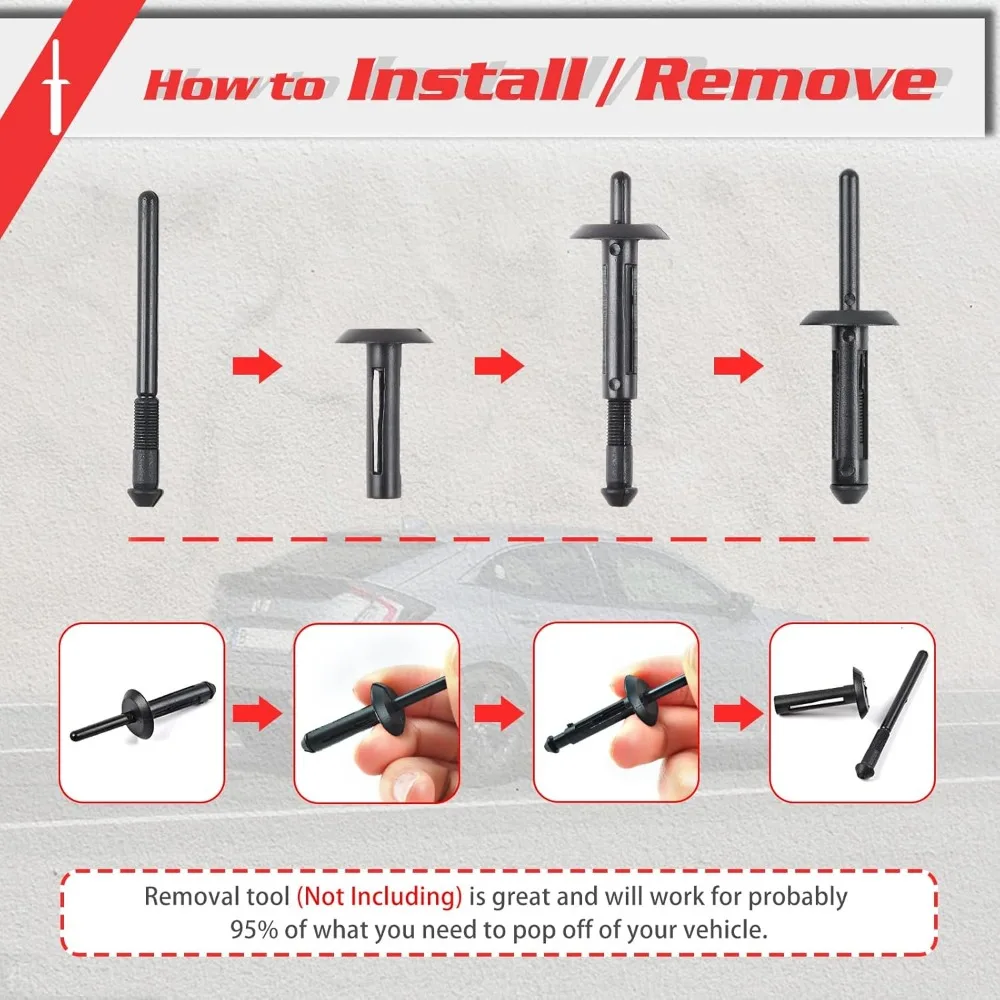 How to Install / Remove

Removal tool (Not Including) is great and will work for probably 95% of what you need to pop off of your vehicle.