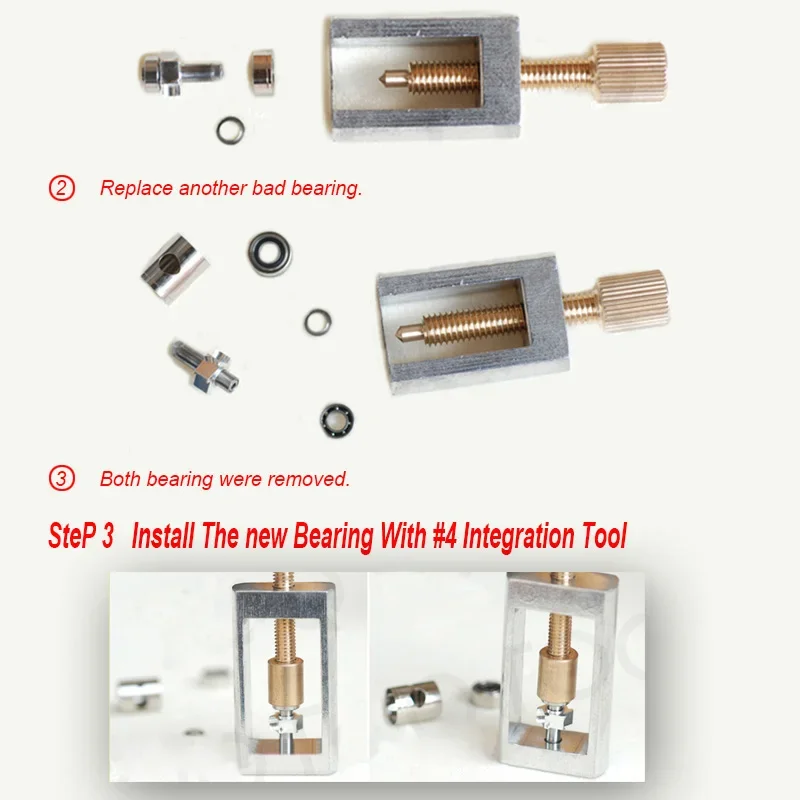 ② Replace another bad bearing.

③ Both bearing were removed.

SteP 3 Install The new Bearing With #4 Integration Tool