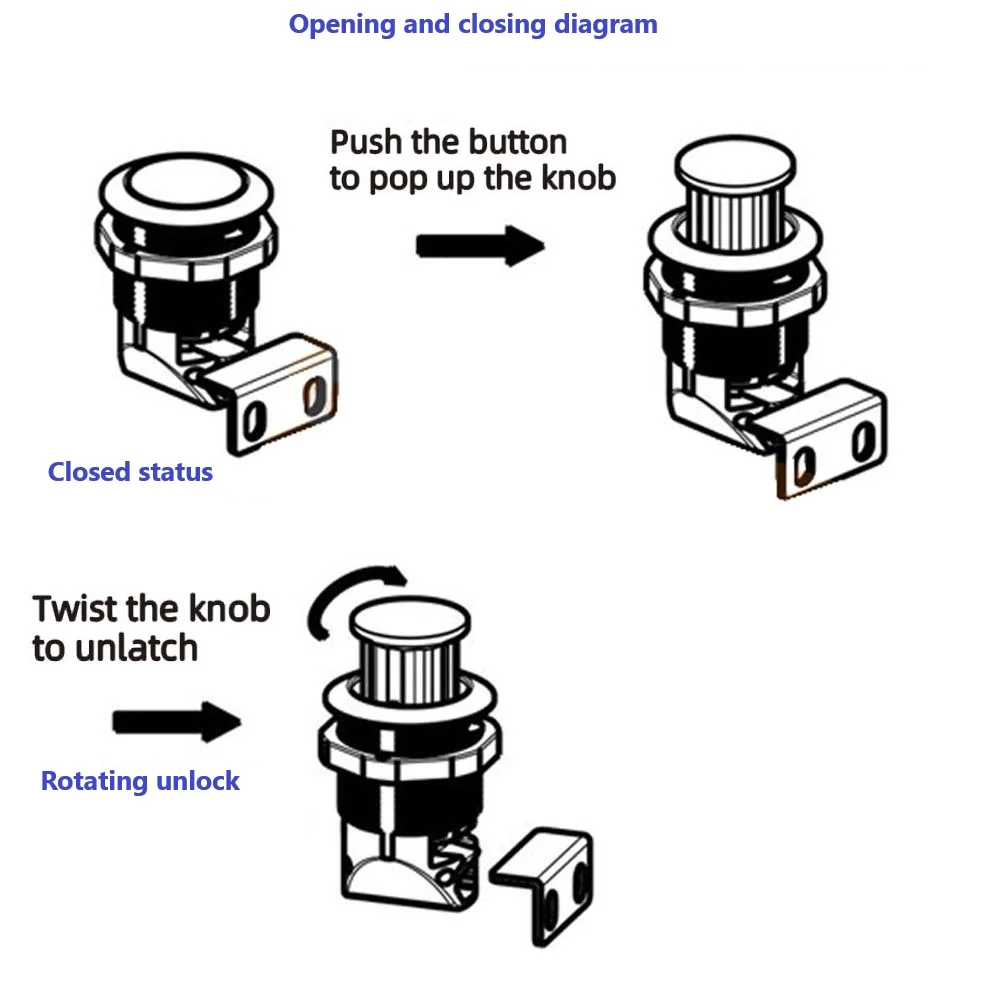 Opening and closing diagram

Push the button to pop up the knob

Closed status

Twist the knob to unlatch

Rotating unlock