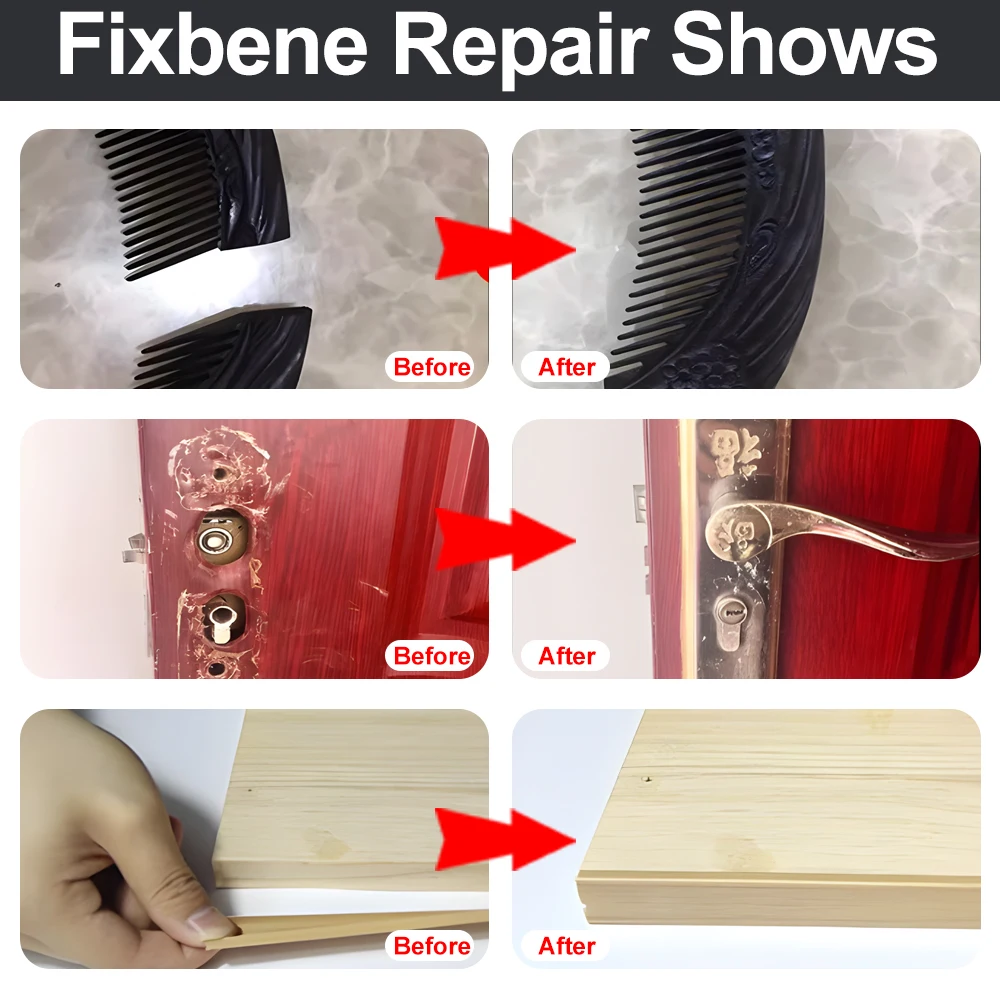 Fixbene Repair Shows

Before

After

Before

After

Before

After