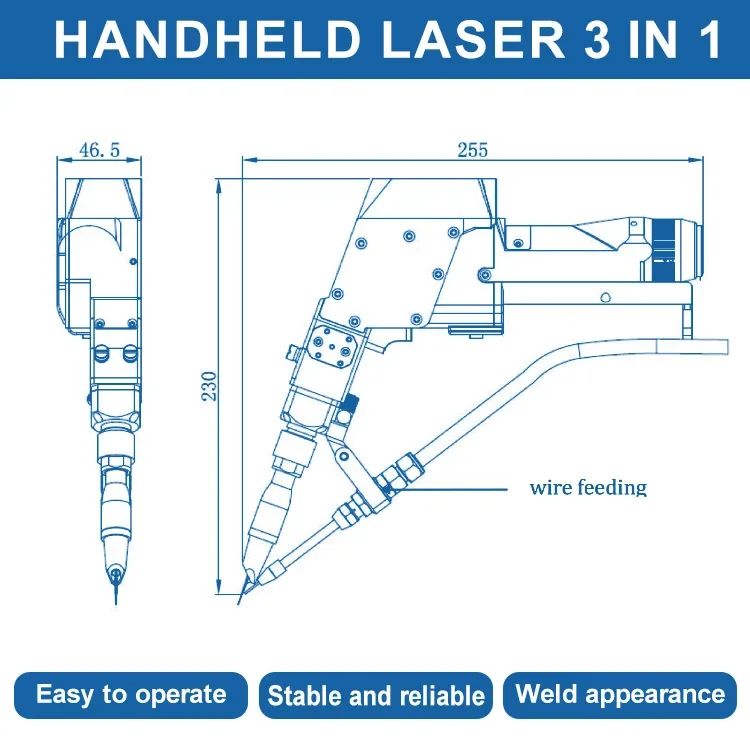 HANDHELD LASER 3 IN 1

46.5

255

230

wire feeding

Easy to operate

Stable and reliable

Weld appearance