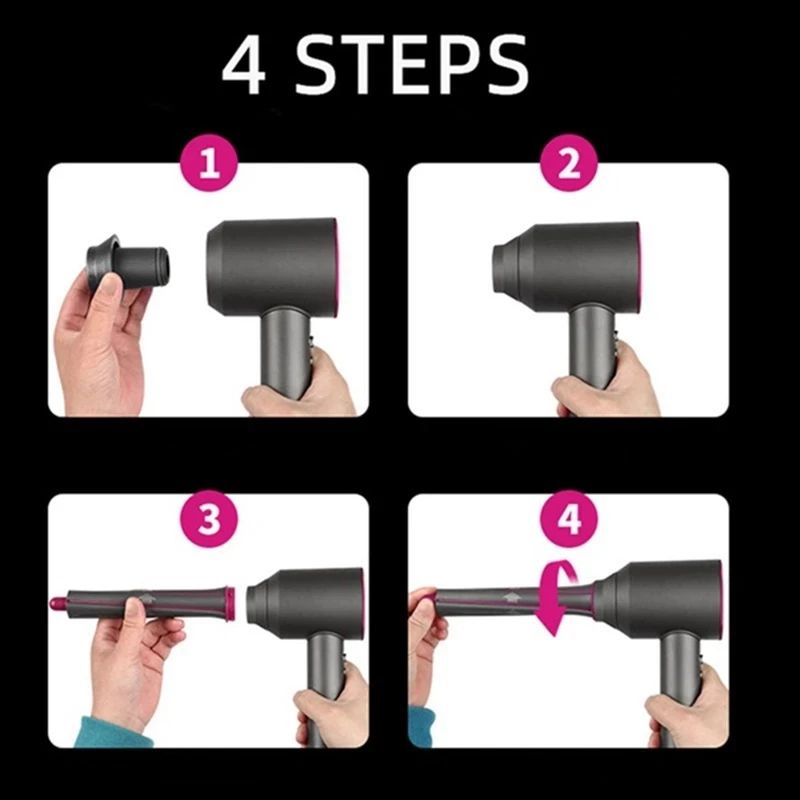 4 STEPS

1

2

3

4