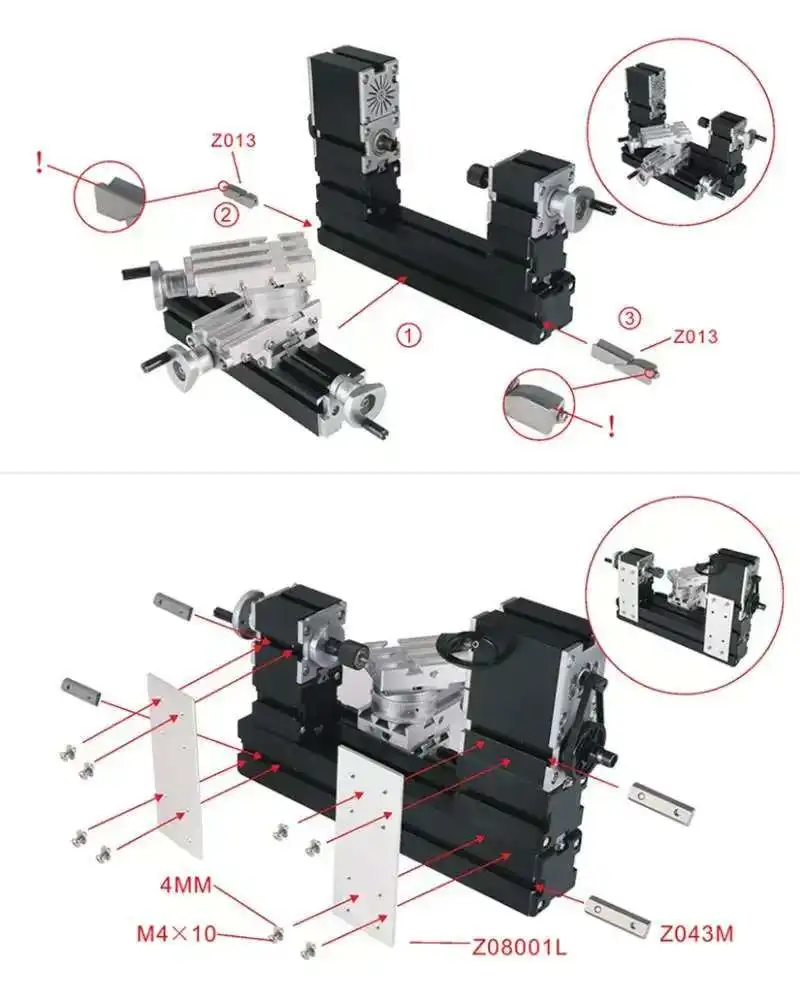 !

Z013

②

①

③

Z013

!

4MM

M4×10

Z08001L

Z043M