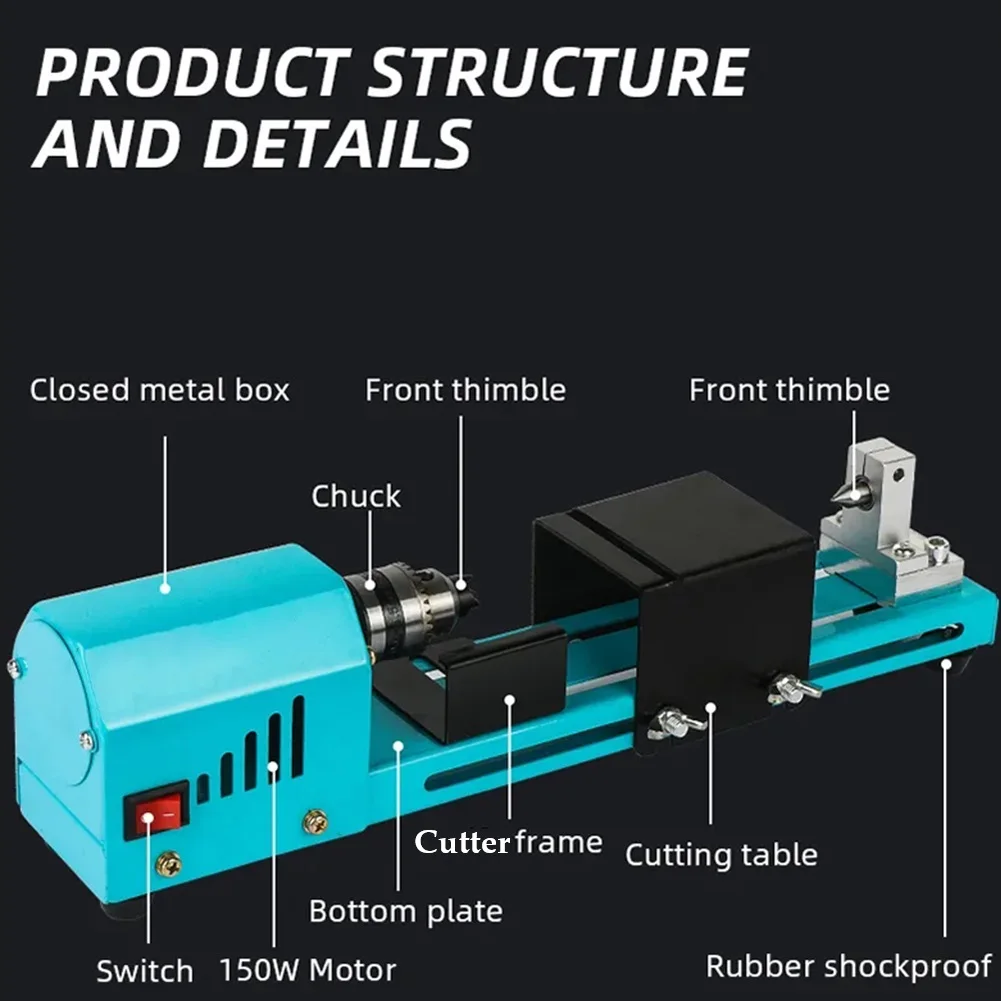 PRODUCT STRUCTURE AND DETAILS

Closed metal box

Front thimble

Front thimble

Chuck

Cutter frame

Cutting table

Bottom plate

Switch

150W Motor

Rubber shockproof