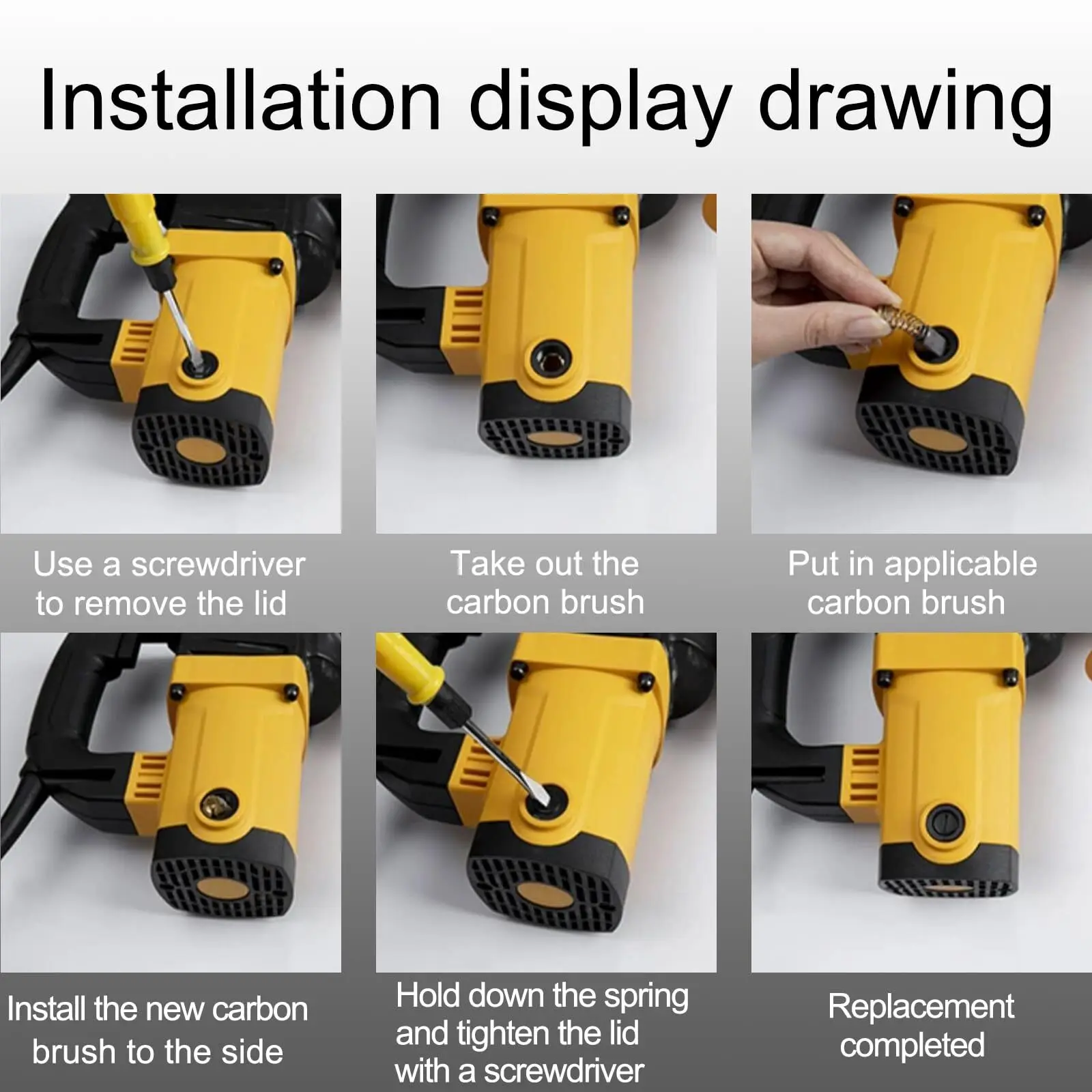 Installation display drawing

Use a screwdriver to remove the lid

Take out the carbon brush

Put in applicable carbon brush

Install the new carbon brush to the side

Hold down the spring and tighten the lid with a screwdriver

Replacement completed