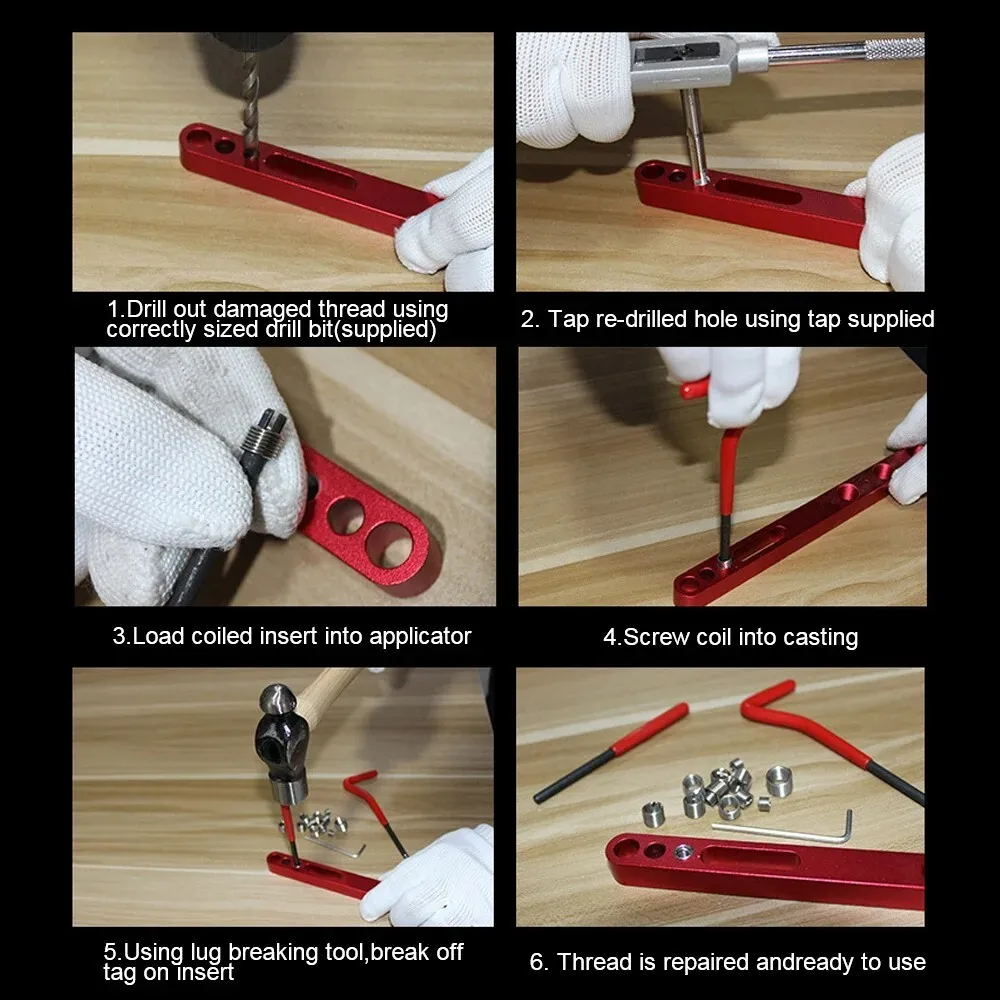 1.Drill out damaged thread using correctly sized drill bit(supplied)

2. Tap re-drilled hole using tap supplied

3.Load coiled insert into applicator

4.Screw coil into casting

5.Using lug breaking tool,break off tag on insert

6. Thread is repaired andready to use