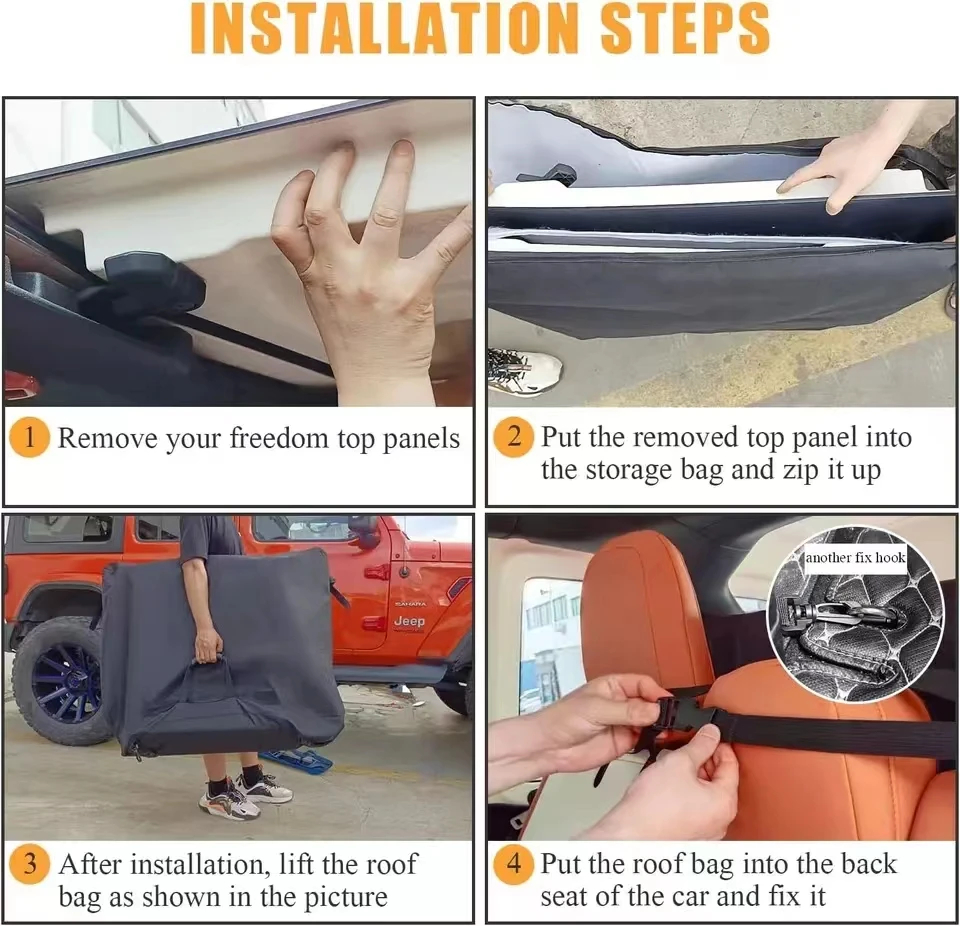 INSTALLATION STEPS

1 Remove your freedom top panels

2 Put the removed top panel into the storage bag and zip it up

SAHARA
Jeep

3 After installation, lift the roof bag as shown in the picture

another fix hook

4 Put the roof bag into the back seat of the car and fix it