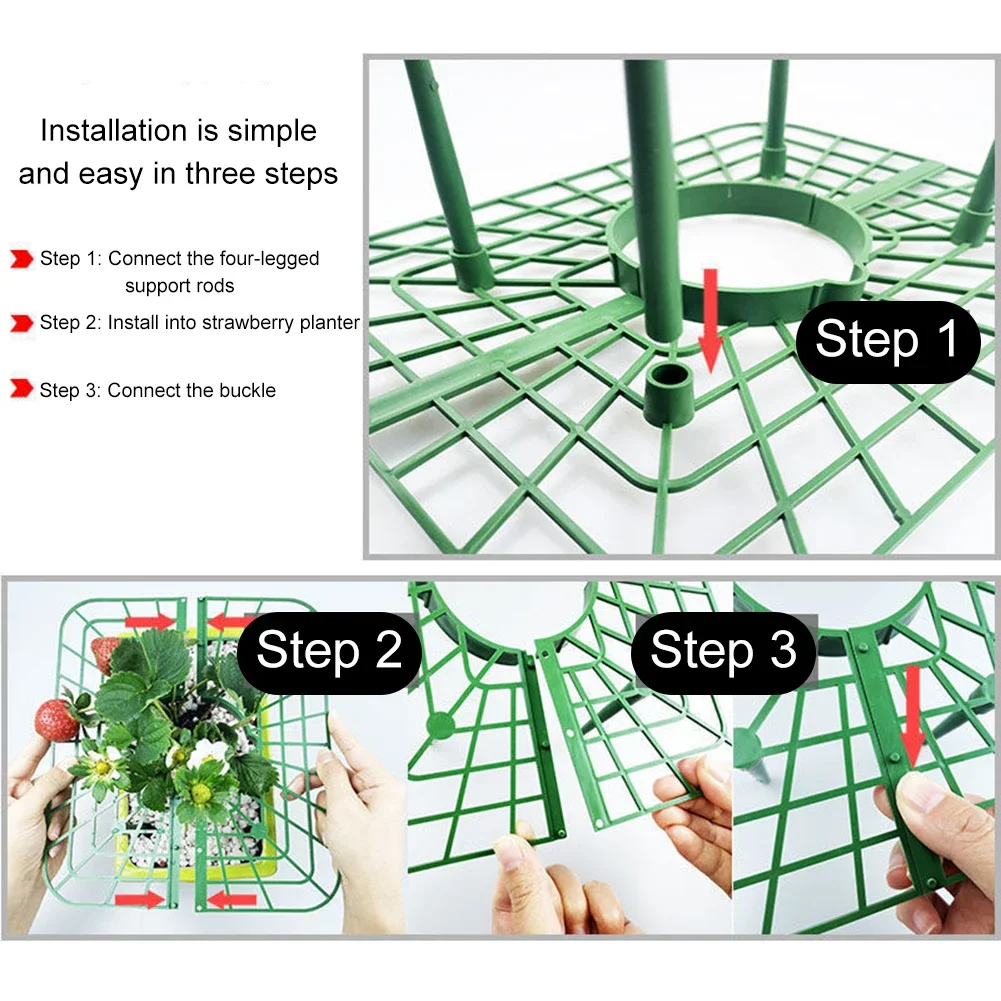 Installation is simple and easy in three steps

Step 1: Connect the four-legged support rods

Step 2: Install into strawberry planter

Step 3: Connect the buckle

Step 1

Step 2

Step 3