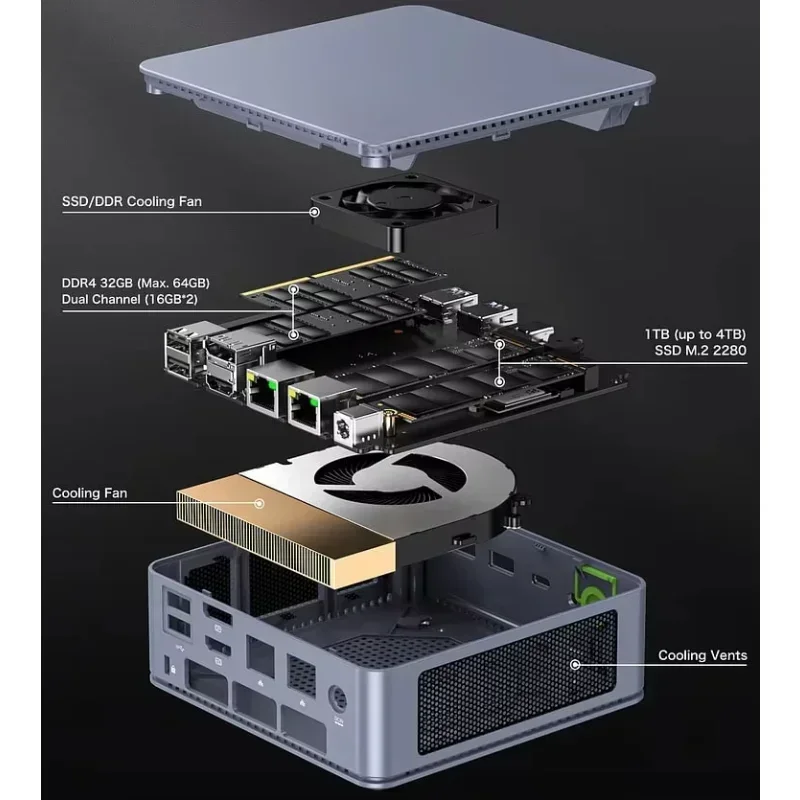 SSD/DDR Cooling Fan

DDR4 32GB (Max. 64GB)
Dual Channel (16GB*2)

1TB (up to 4TB)
SSD M.2 2280

Cooling Fan

Cooling Vents