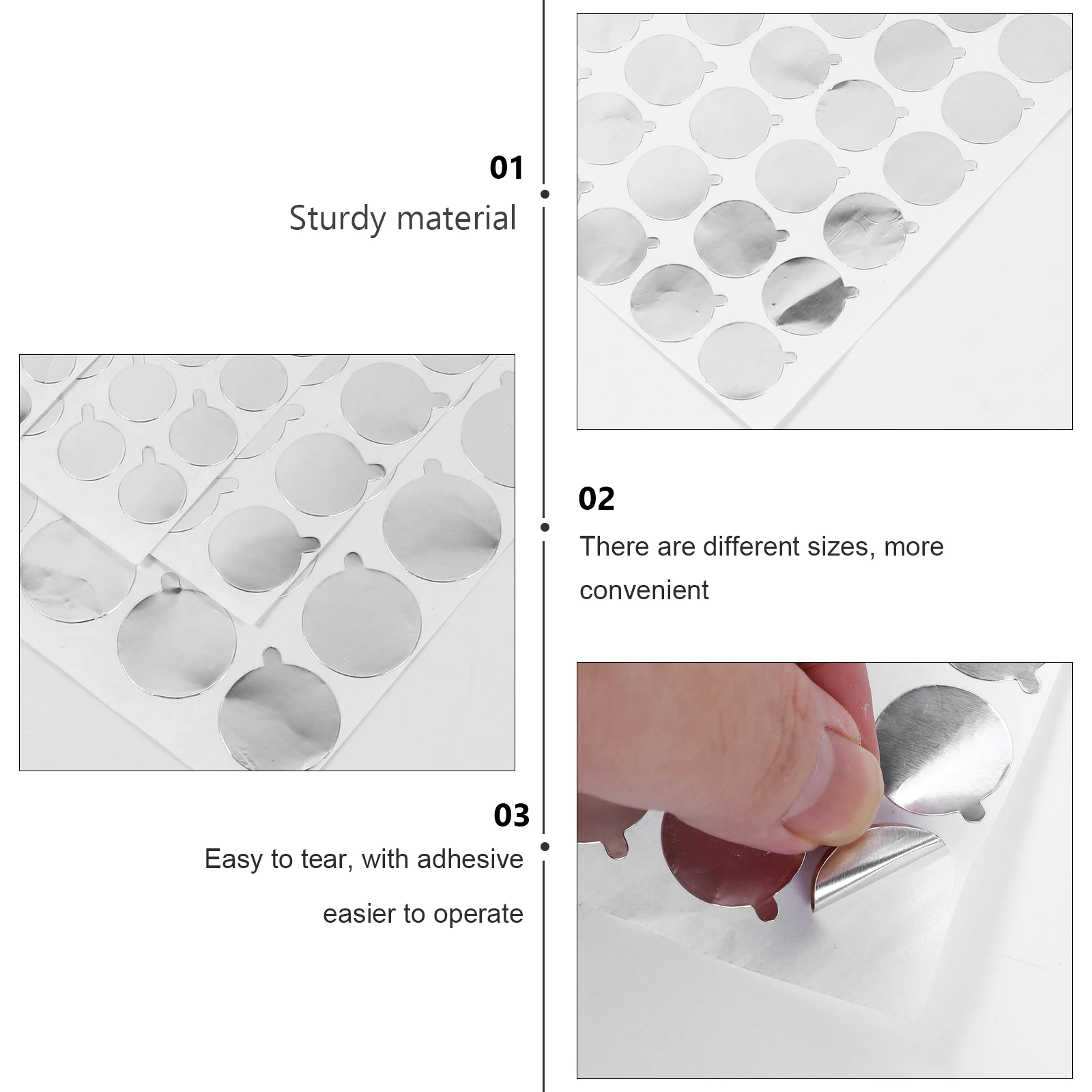 01

Sturdy material

02

There are different sizes, more convenient

03

Easy to tear, with adhesive easier to operate