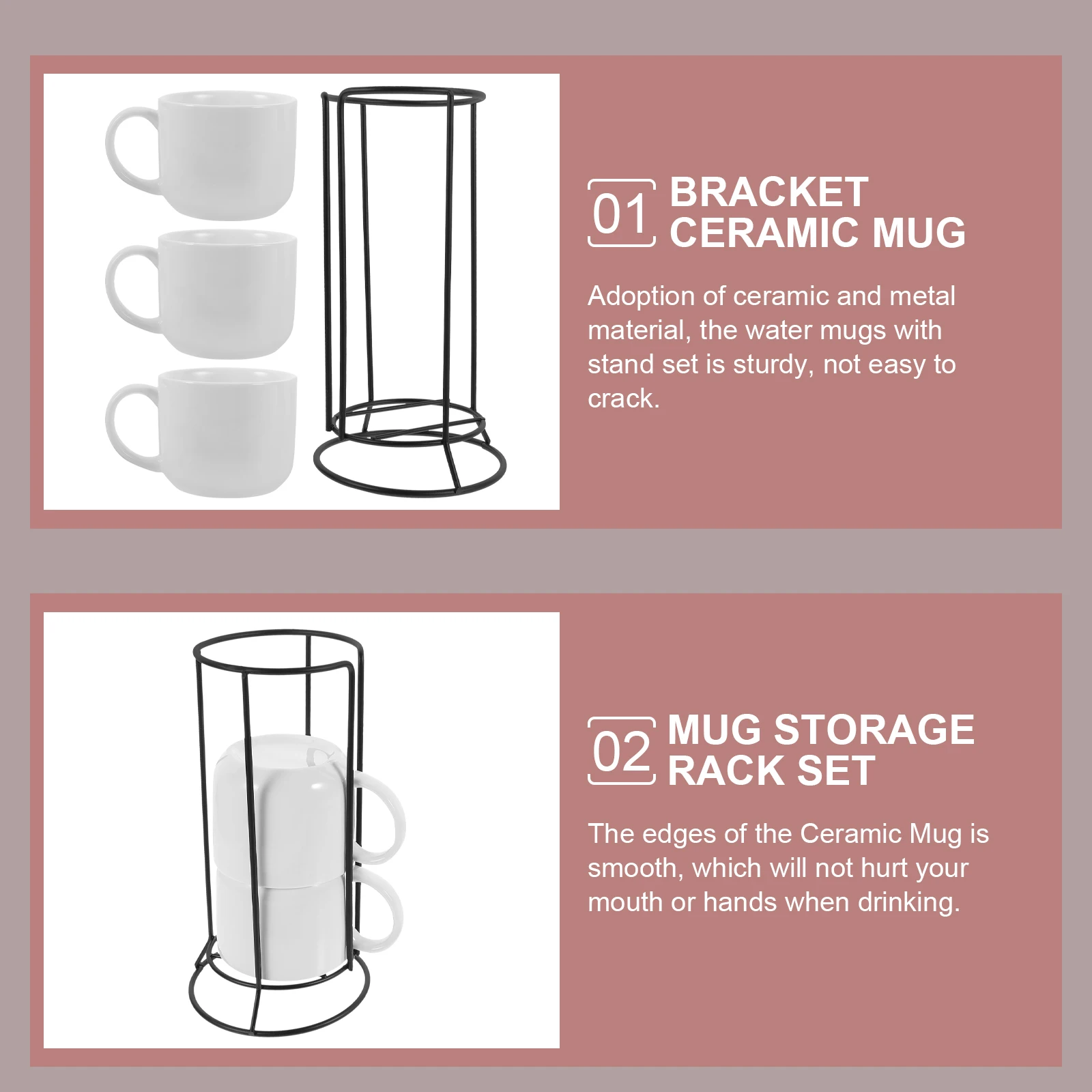 01 BRACKET CERAMIC MUG

Adoption of ceramic and metal material, the water mugs with stand set is sturdy, not easy to crack.

02 MUG STORAGE RACK SET

The edges of the Ceramic Mug is smooth, which will not hurt your mouth or hands when drinking.