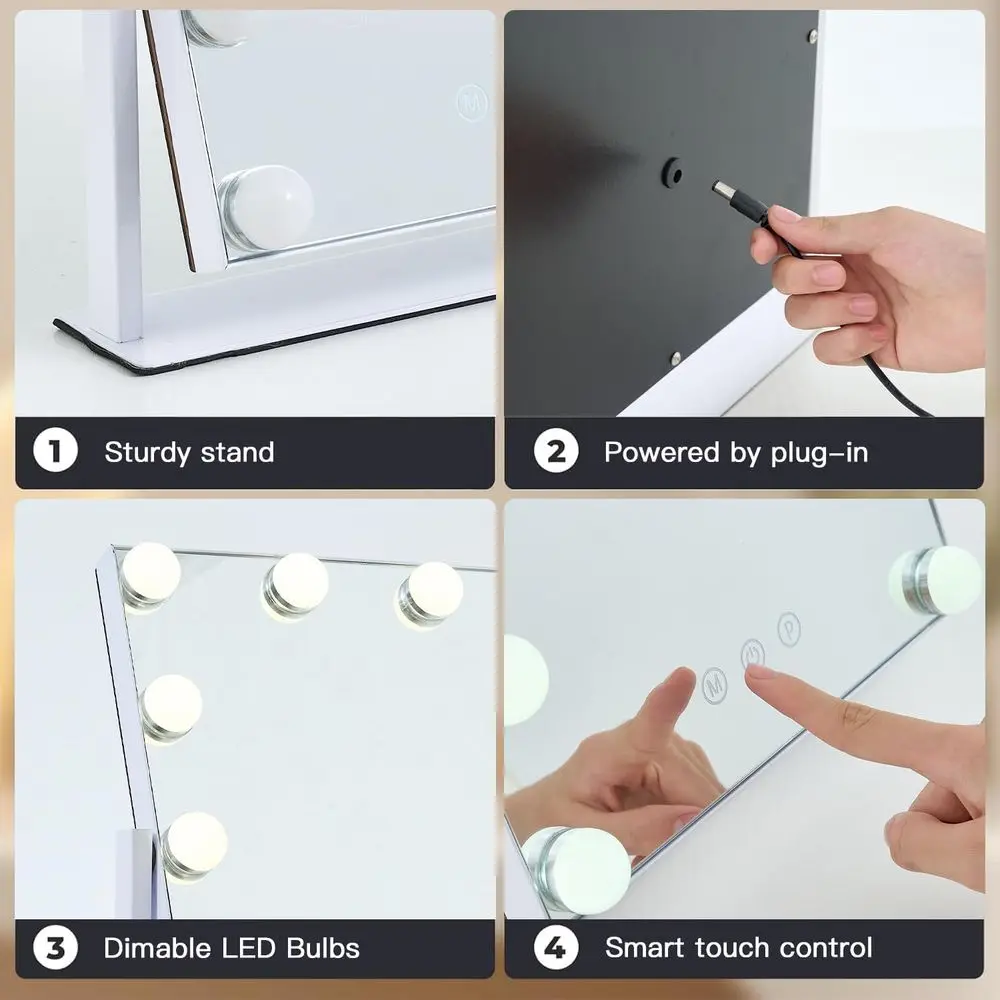 M

1 Sturdy stand

2 Powered by plug-in

M P

3 Dimable LED Bulbs

4 Smart touch control