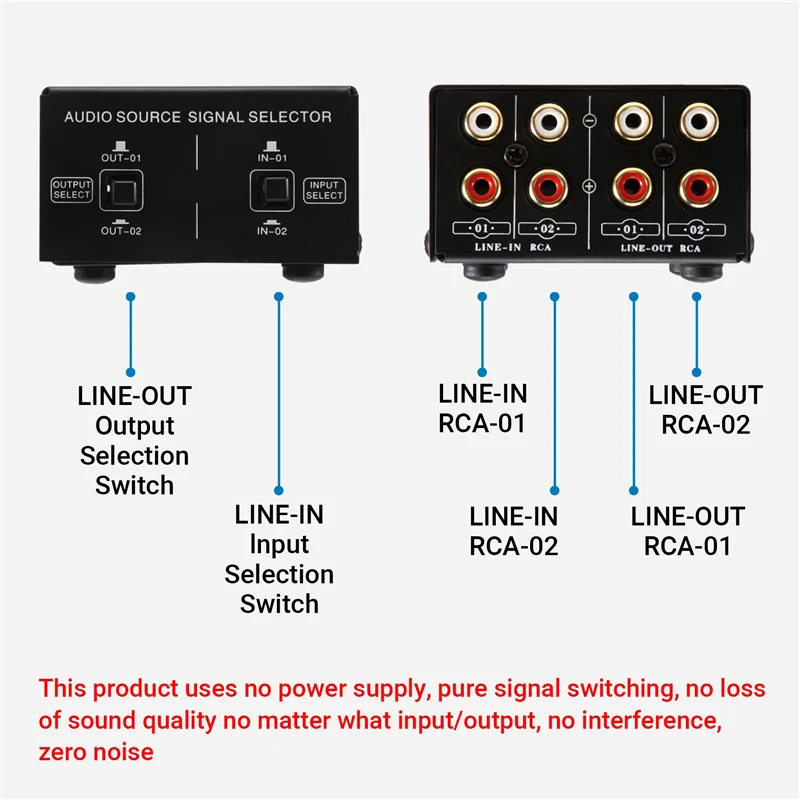 AUDIO SOURCE SIGNAL SELECTOR

OUT-01

OUTPUT SELECT

OUT-02

IN-01

INPUT SELECT

IN-02

·01· ·02· LINE-IN RCA

·01· ·02· LINE-OUT RCA

LINE-OUT Output Selection Switch

LINE-IN Input Selection Switch

LINE-IN RCA-01

LINE-IN RCA-02

LINE-OUT RCA-01

LINE-OUT RCA-02

This product uses no power supply, pure signal switching, no loss of sound quality no matter what input/output, no interference, zero noise