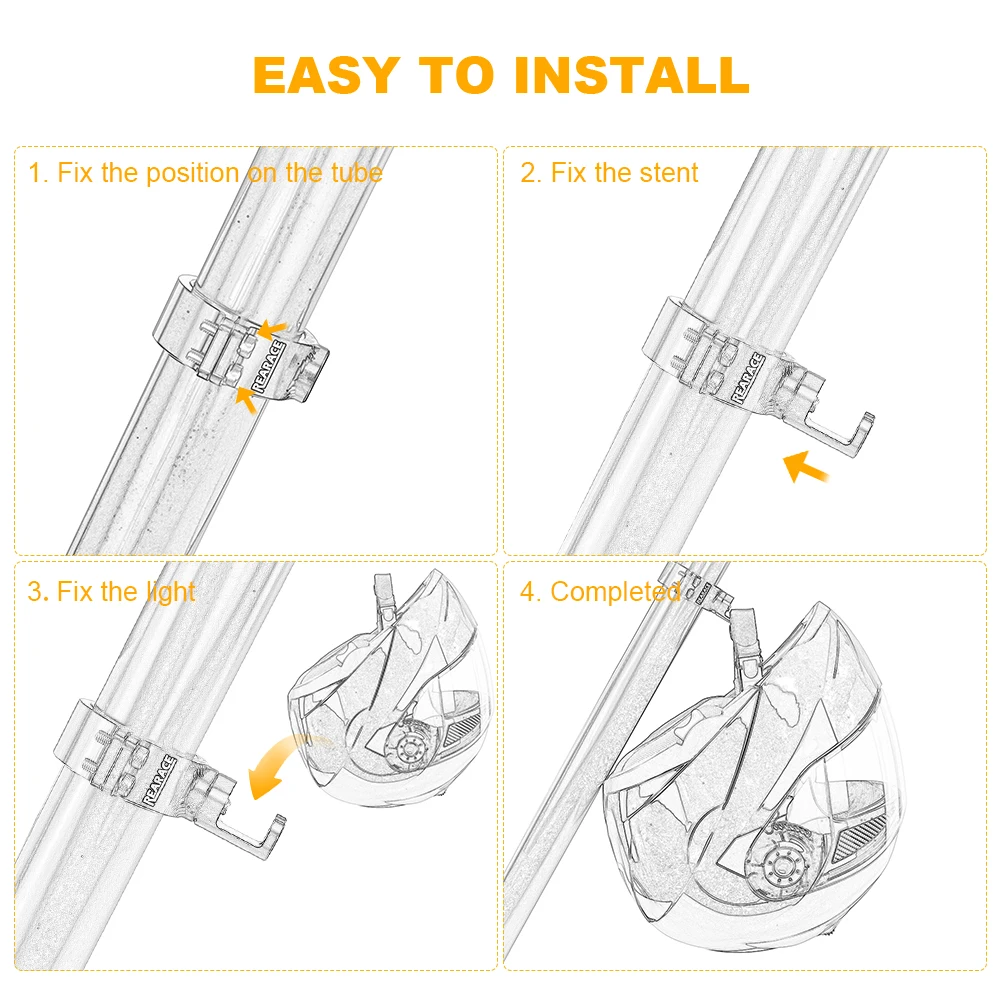 EASY TO INSTALL

1. Fix the position on the tube

REARACE

2. Fix the stent

REARACE

3. Fix the light

REARACE

4. Completed

REARACE