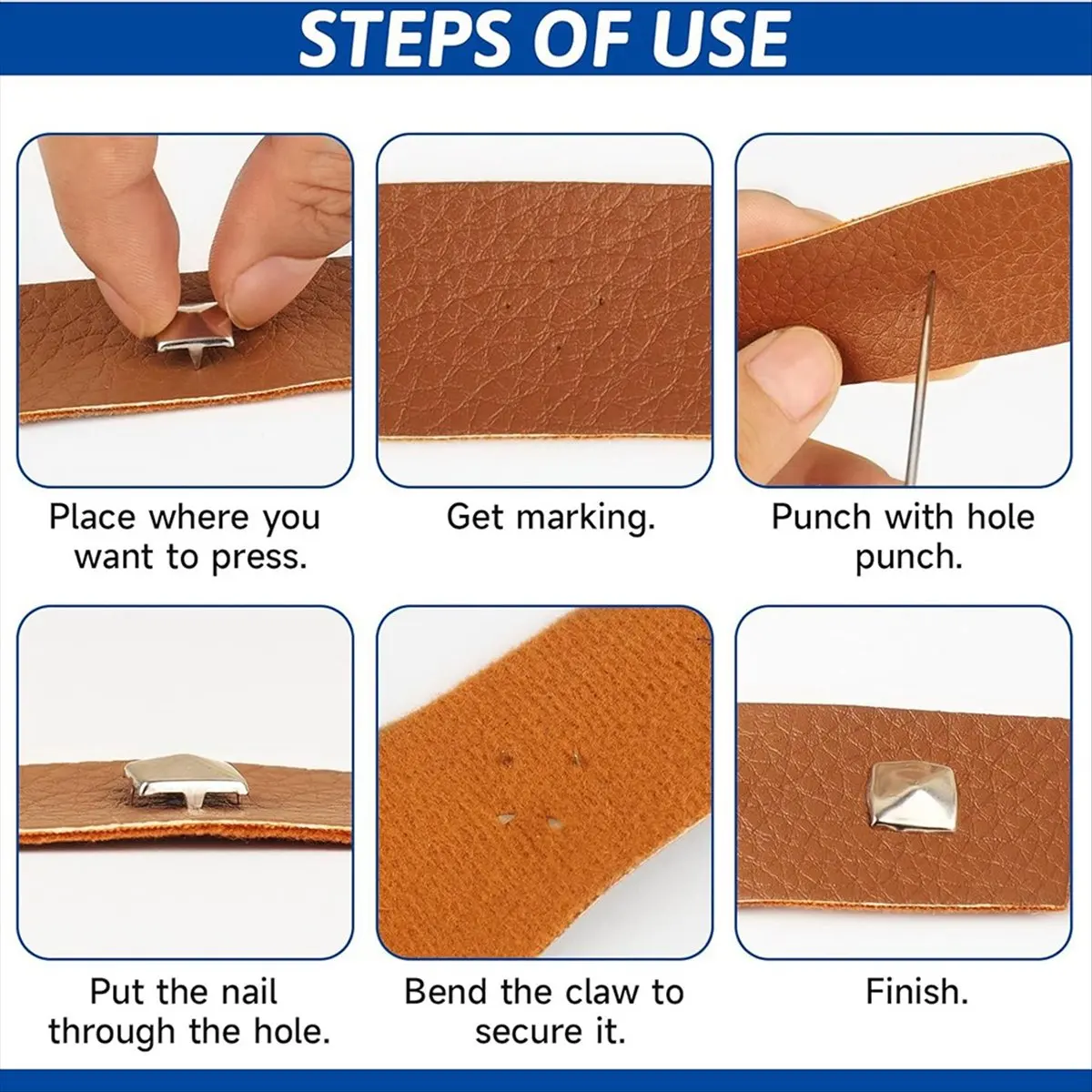 STEPS OF USE

Place where you want to press.

Get marking.

Punch with hole punch.

Put the nail through the hole.

Bend the claw to secure it.

Finish.