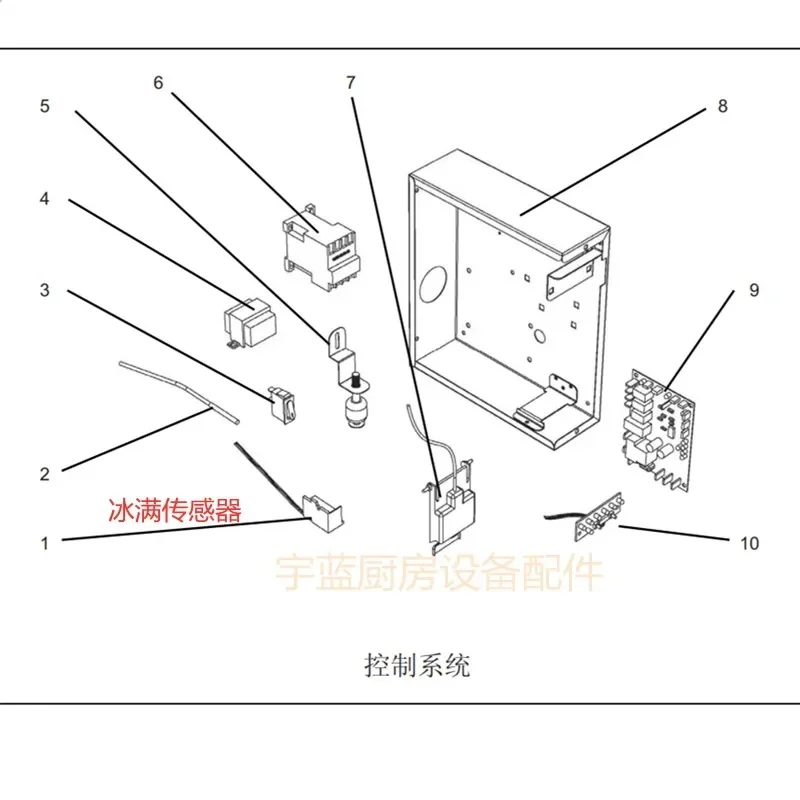 6
7
5
8
4
3
9
2
冰满传感器
1
10
宇蓝厨房设备配件
控制系统