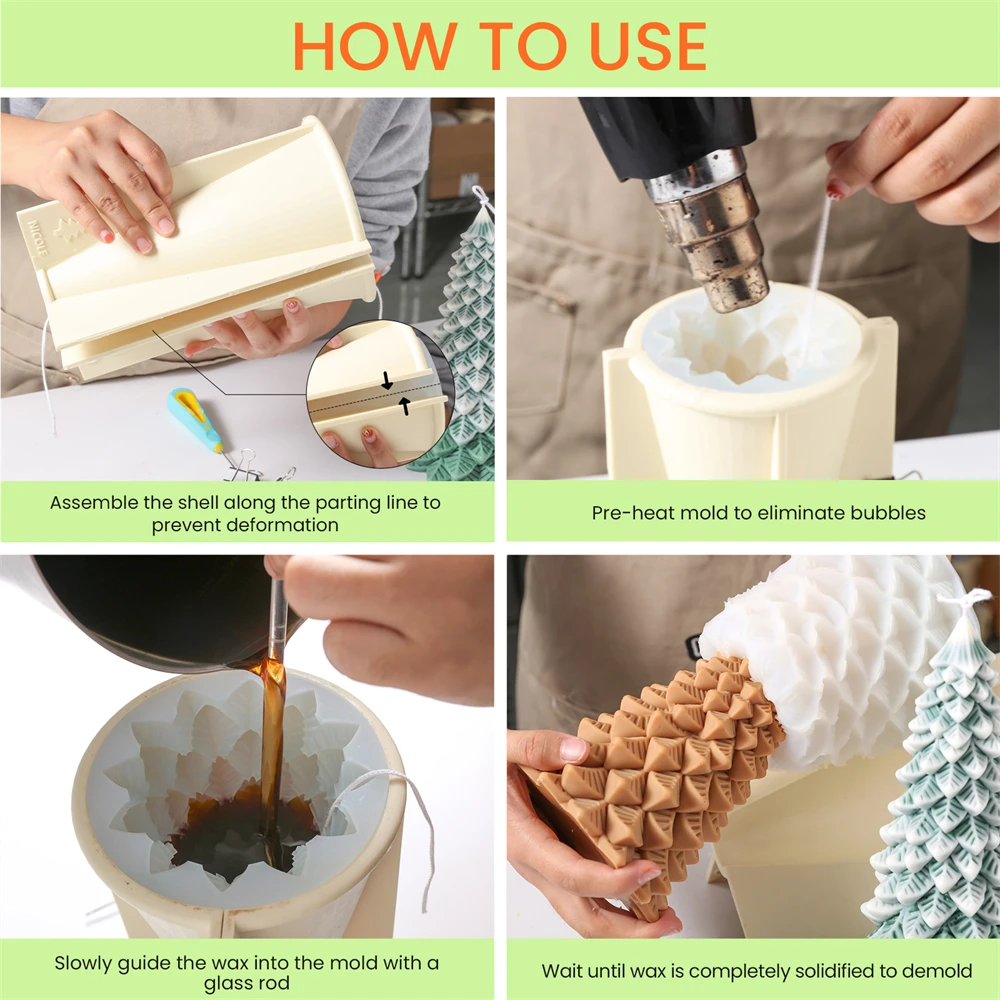 HOW TO USE

NICOLE

Assemble the shell along the parting line to prevent deformation

Pre-heat mold to eliminate bubbles

Slowly guide the wax into the mold with a glass rod

Wait until wax is completely solidified to demold