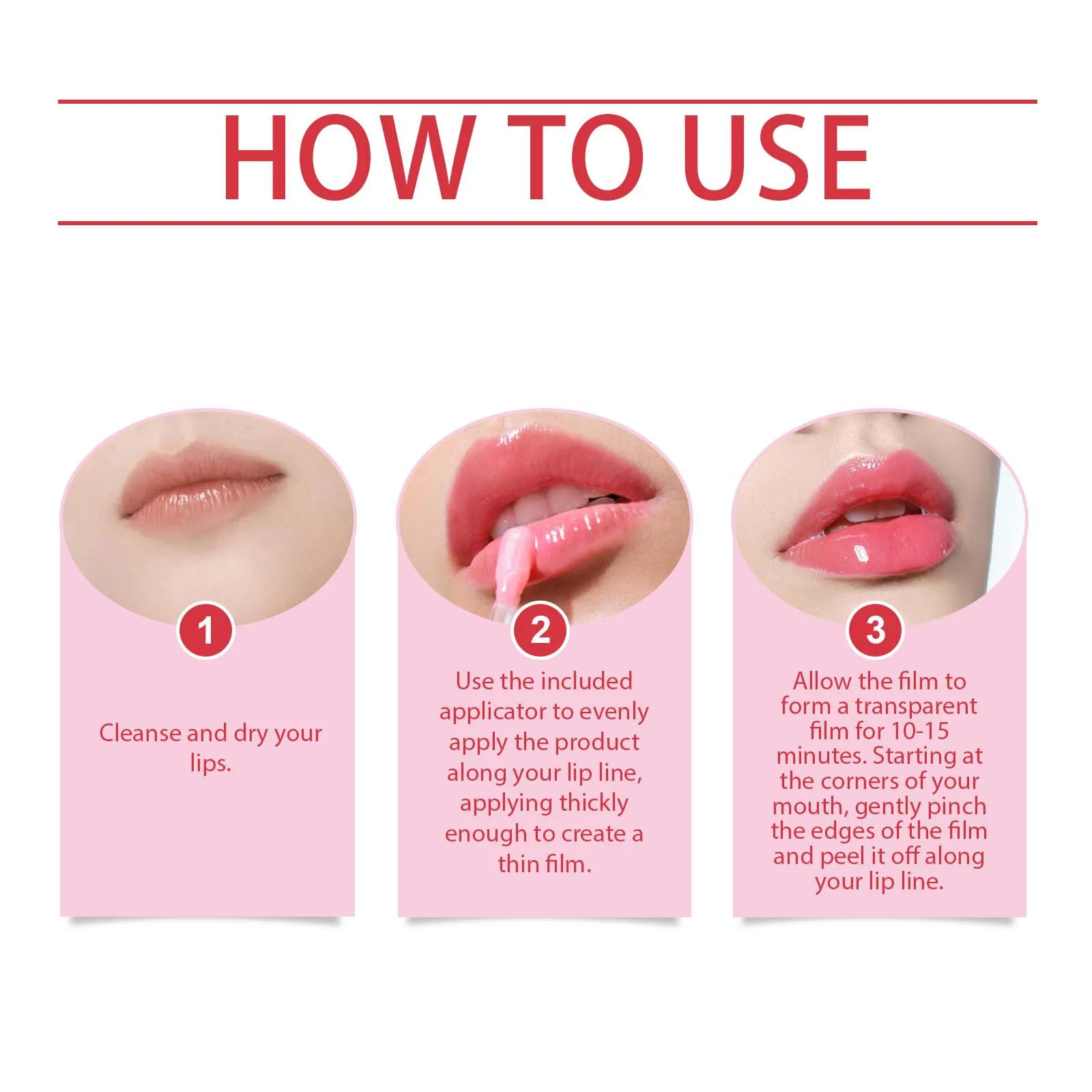 HOW TO USE

1

Cleanse and dry your lips.

2

Use the included applicator to evenly apply the product along your lip line, applying thickly enough to create a thin film.

3

Allow the film to form a transparent film for 10-15 minutes. Starting at the corners of your mouth, gently pinch the edges of the film and peel it off along your lip line.