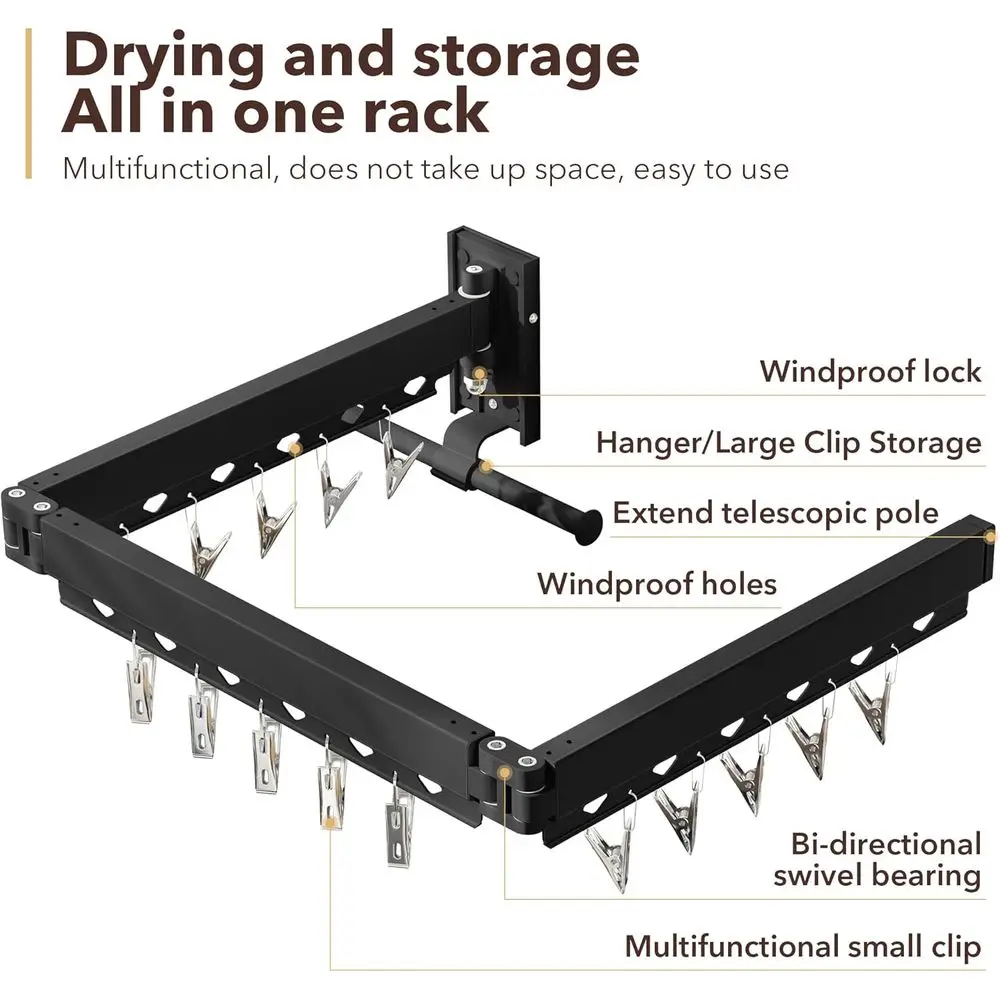 Drying and storage
All in one rack

Multifunctional, does not take up space, easy to use

Windproof lock

Hanger/Large Clip Storage

Extend telescopic pole

Windproof holes

Bi-directional swivel bearing

Multifunctional small clip