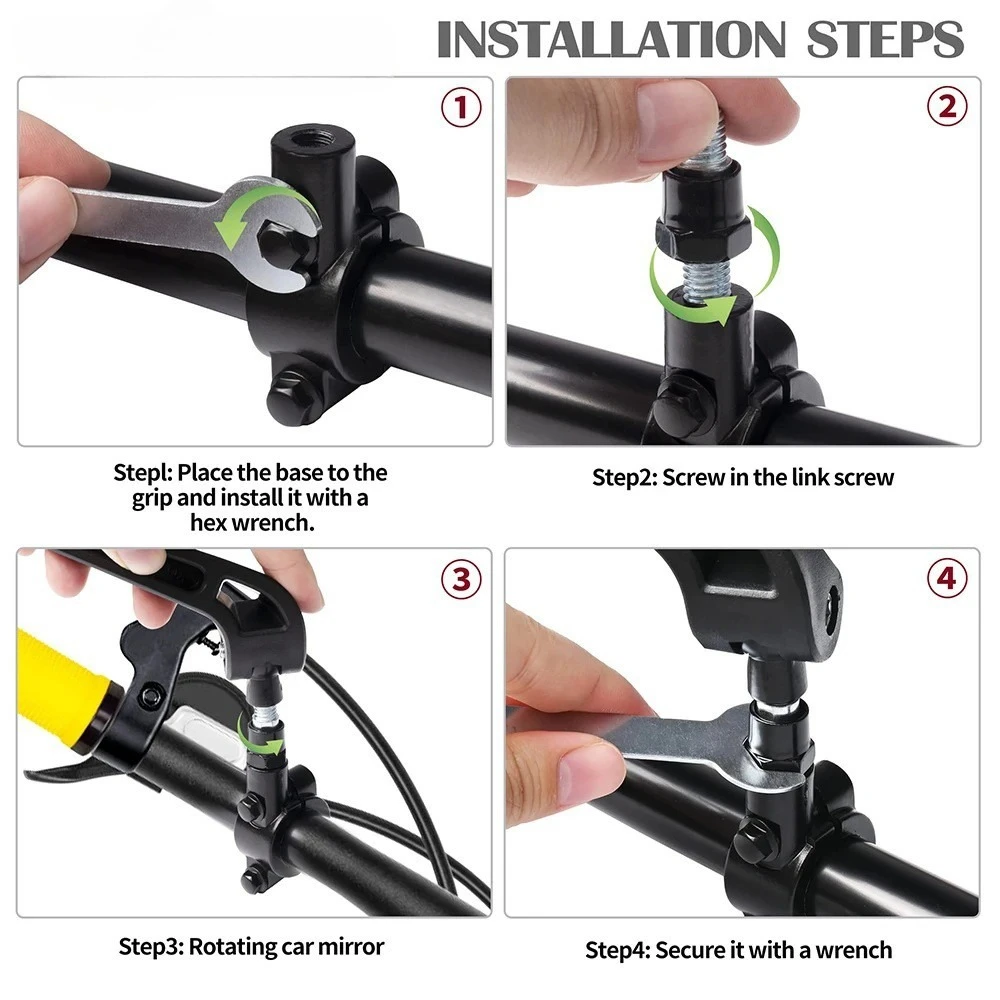 INSTALLATION STEPS

1

Stepl: Place the base to the grip and install it with a hex wrench.

2

Step2: Screw in the link screw

3

Step3: Rotating car mirror

4

Step4: Secure it with a wrench