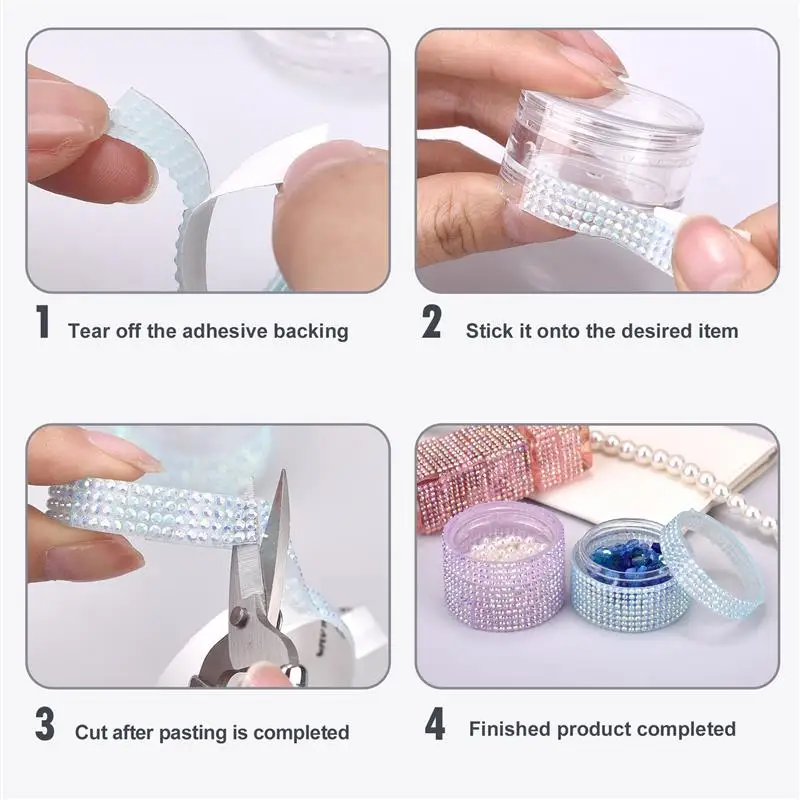 1 Tear off the adhesive backing

2 Stick it onto the desired item

3 Cut after pasting is completed

4 Finished product completed