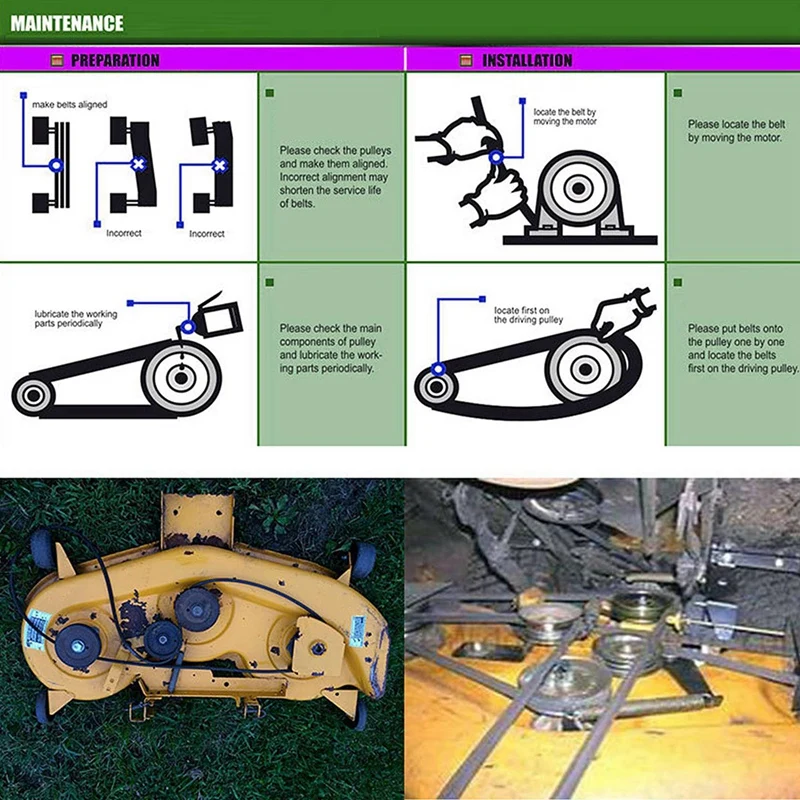 MAINTENANCE

PREPARATION

make belts aligned

Incorrect

Incorrect

Please check the pulleys and make them aligned. Incorrect alignment may shorten the service life of belts.

lubricate the working parts periodically

Please check the main components of pulley and lubricate the working parts periodically.

INSTALLATION

locate the belt by moving the motor

Please locate the belt by moving the motor.

locate first on the driving pulley

Please put belts onto the pulley one by one and locate the belts first on the driving pulley.