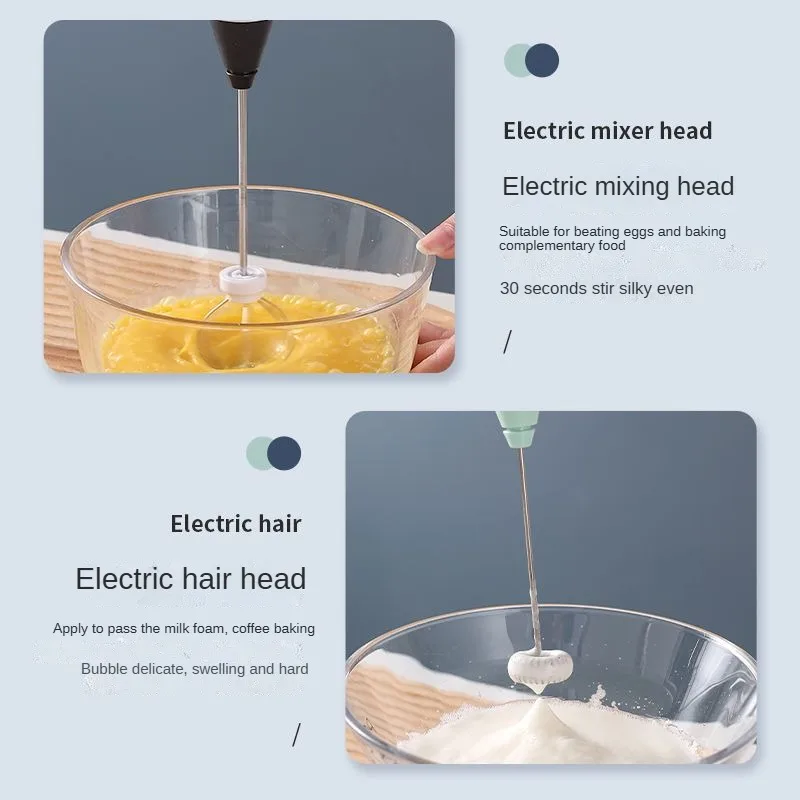 Electric mixer head

Electric mixing head

Suitable for beating eggs and baking complementary food

30 seconds stir silky even

/

Electric hair

Electric hair head

Apply to pass the milk foam, coffee baking

Bubble delicate, swelling and hard

/