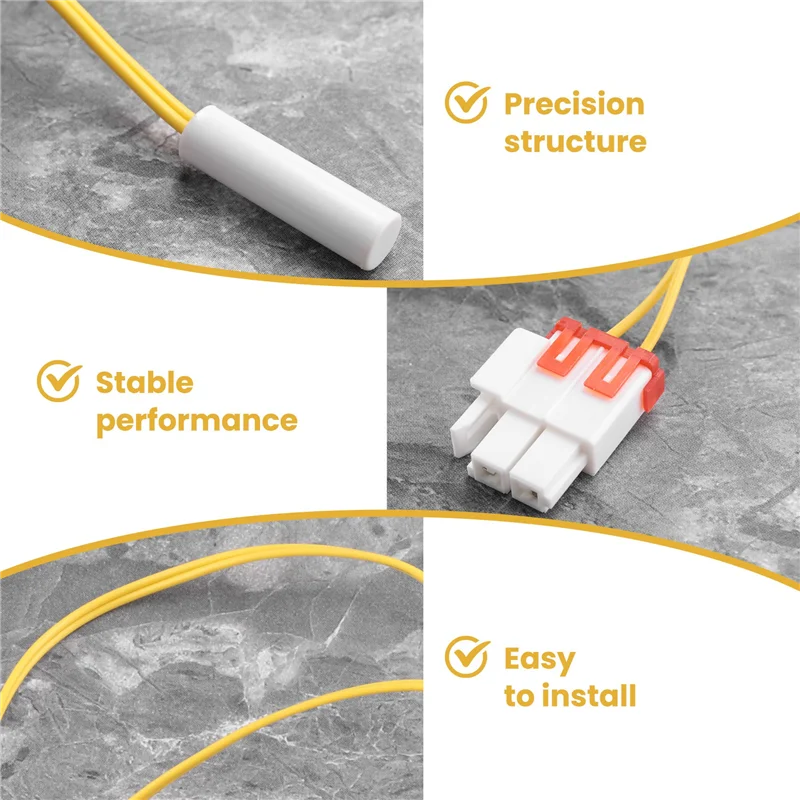 Precision structure

Stable performance

Easy to install