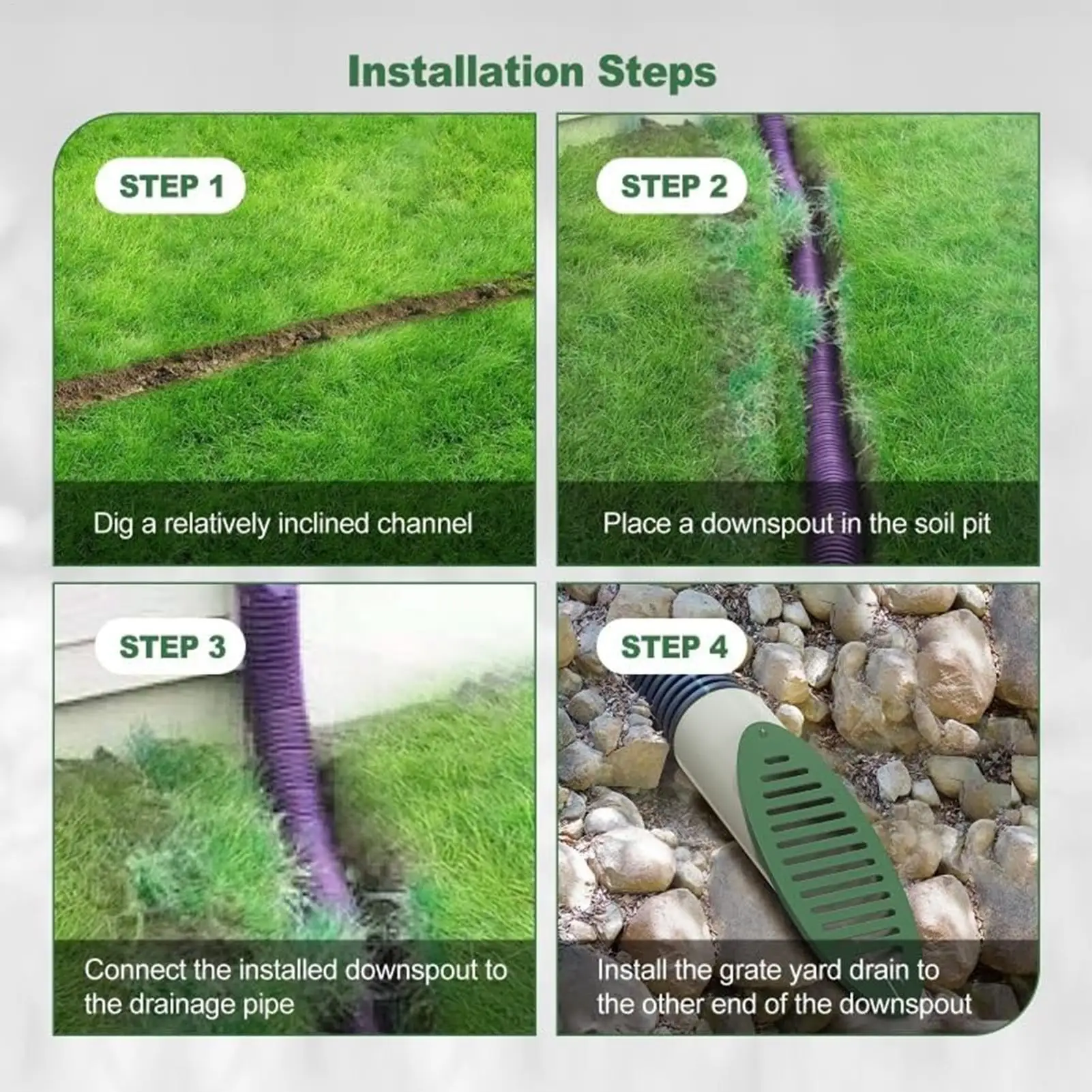 Installation Steps

STEP 1

Dig a relatively inclined channel

STEP 2

Place a downspout in the soil pit

STEP 3

Connect the installed downspout to the drainage pipe

STEP 4

Install the grate yard drain to the other end of the downspout