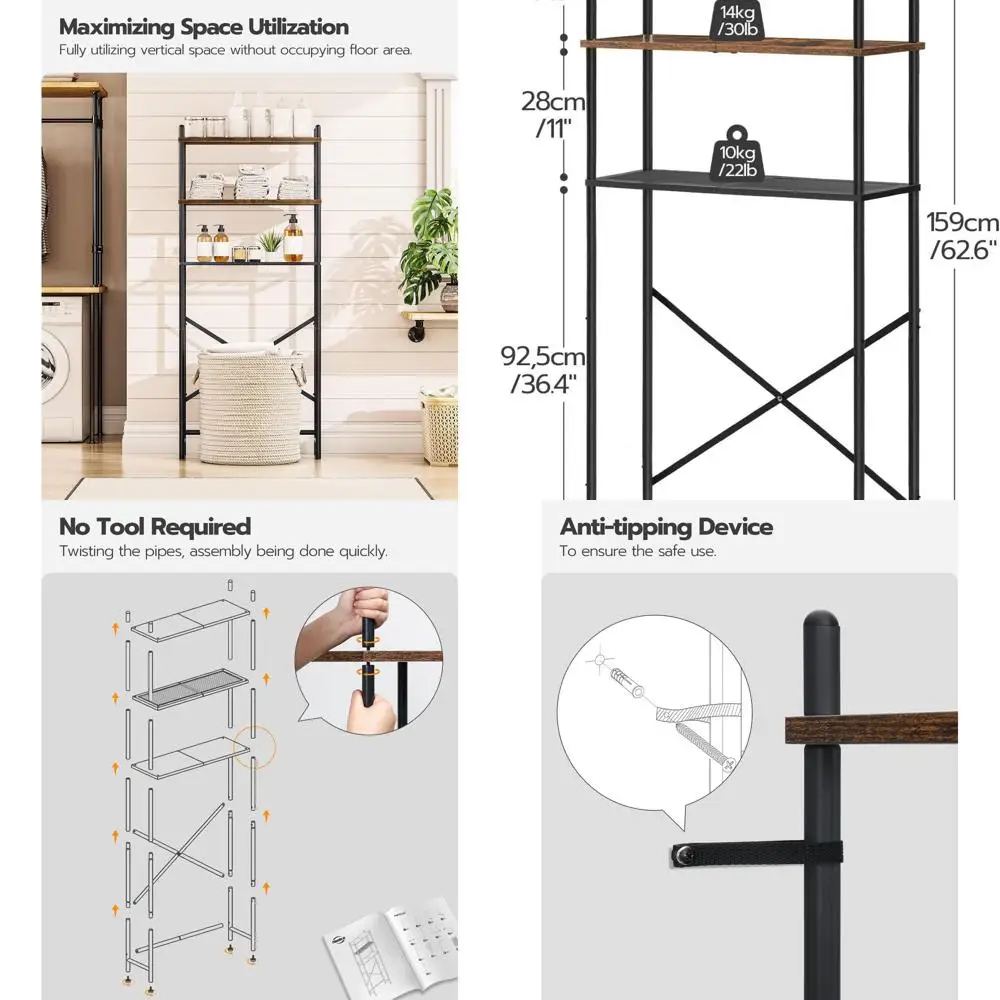 Maximizing Space Utilization
Fully utilizing vertical space without occupying floor area.

14kg
/30lb

28cm
/11"

10kg
/22lb

159cm
/62.6"

92,5cm
/36.4"

No Tool Required
Twisting the pipes, assembly being done quickly.

Anti-tipping Device
To ensure the safe use.