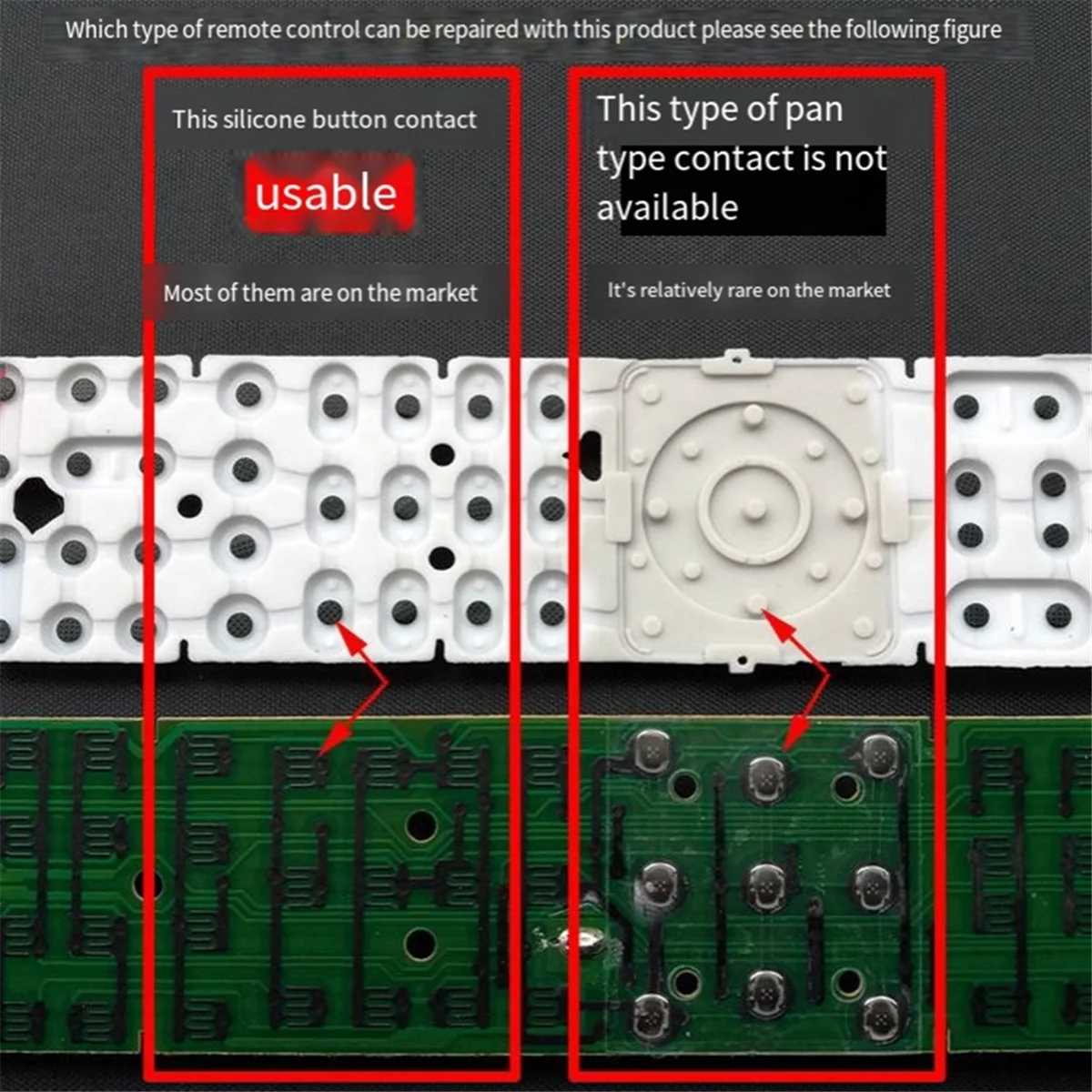 Which type of remote control can be repaired with this product please see the following figure

This silicone button contact

usable

Most of them are on the market

This type of pan type contact is not available

It's relatively rare on the market