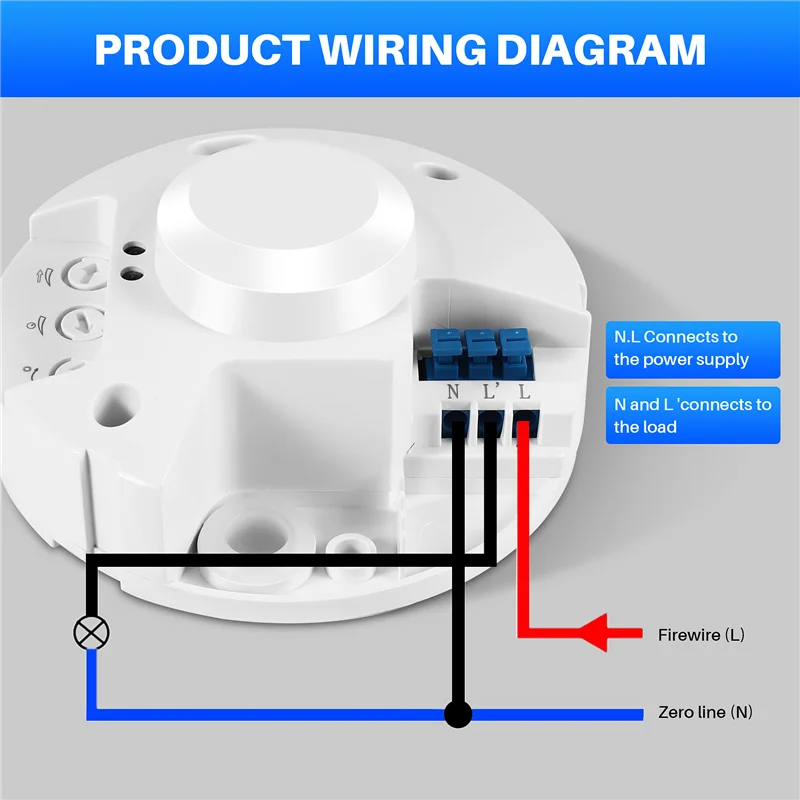 PRODUCT WIRING DIAGRAM

N.L Connects to the power supply

N and L 'connects to the load

N L' L

Firewire (L)

Zero line (N)