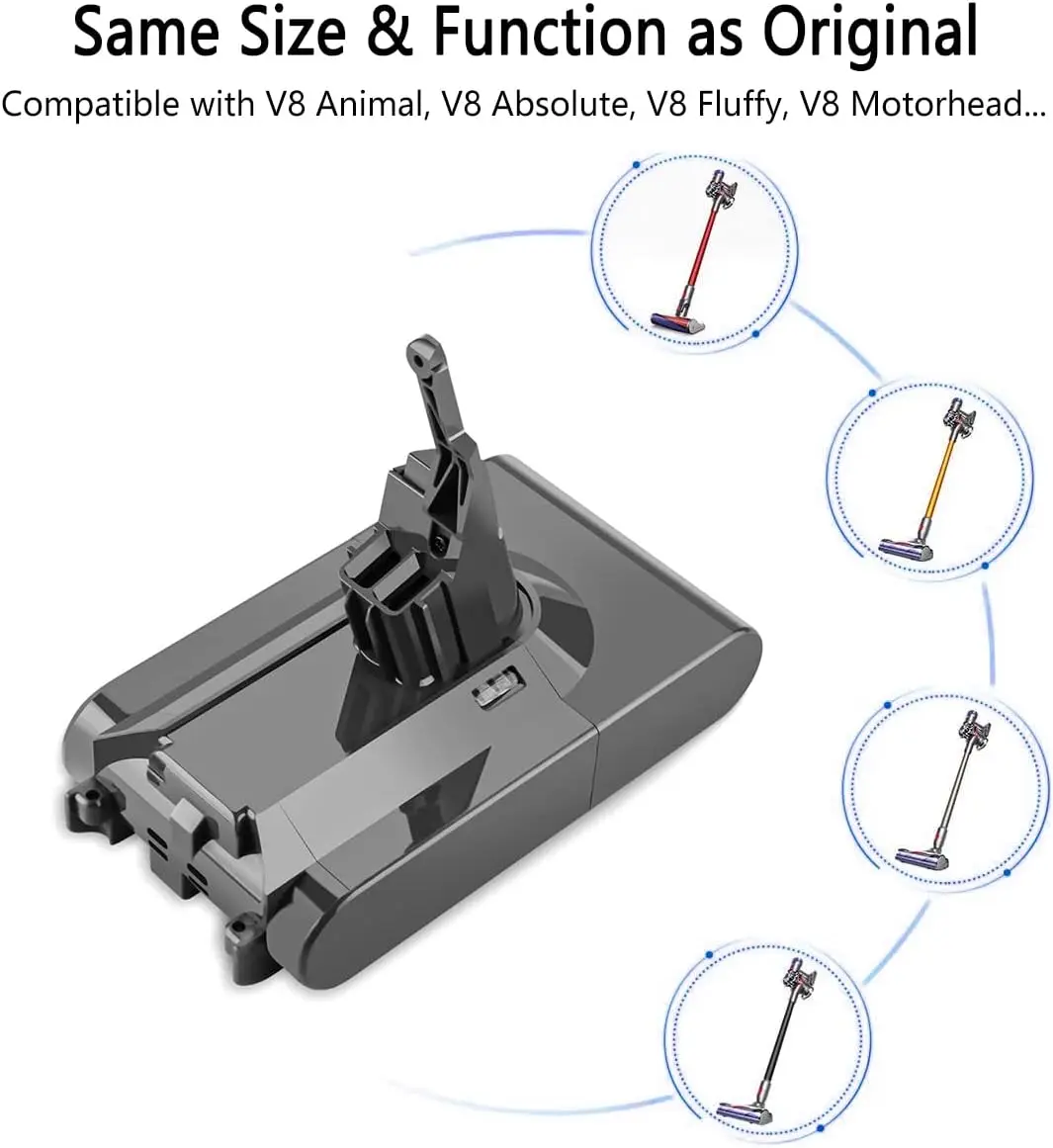 Same Size & Function as Original

Compatible with V8 Animal, V8 Absolute, V8 Fluffy, V8 Motorhead...