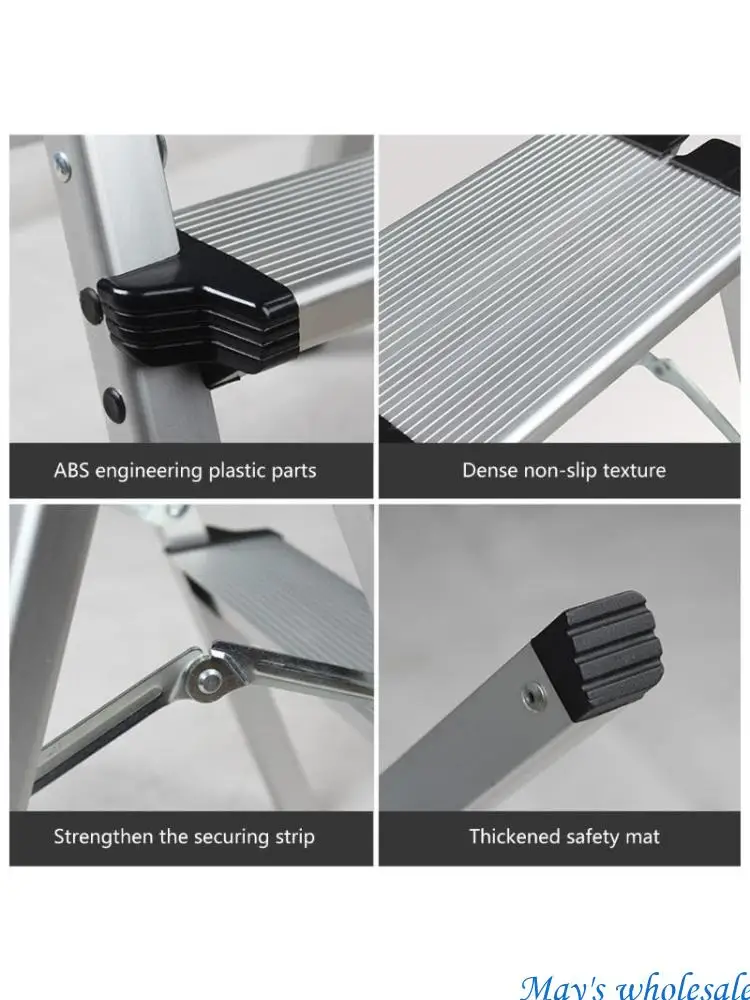 ABS engineering plastic parts

Dense non-slip texture

Strengthen the securing strip

Thickened safety mat

May's wholesale